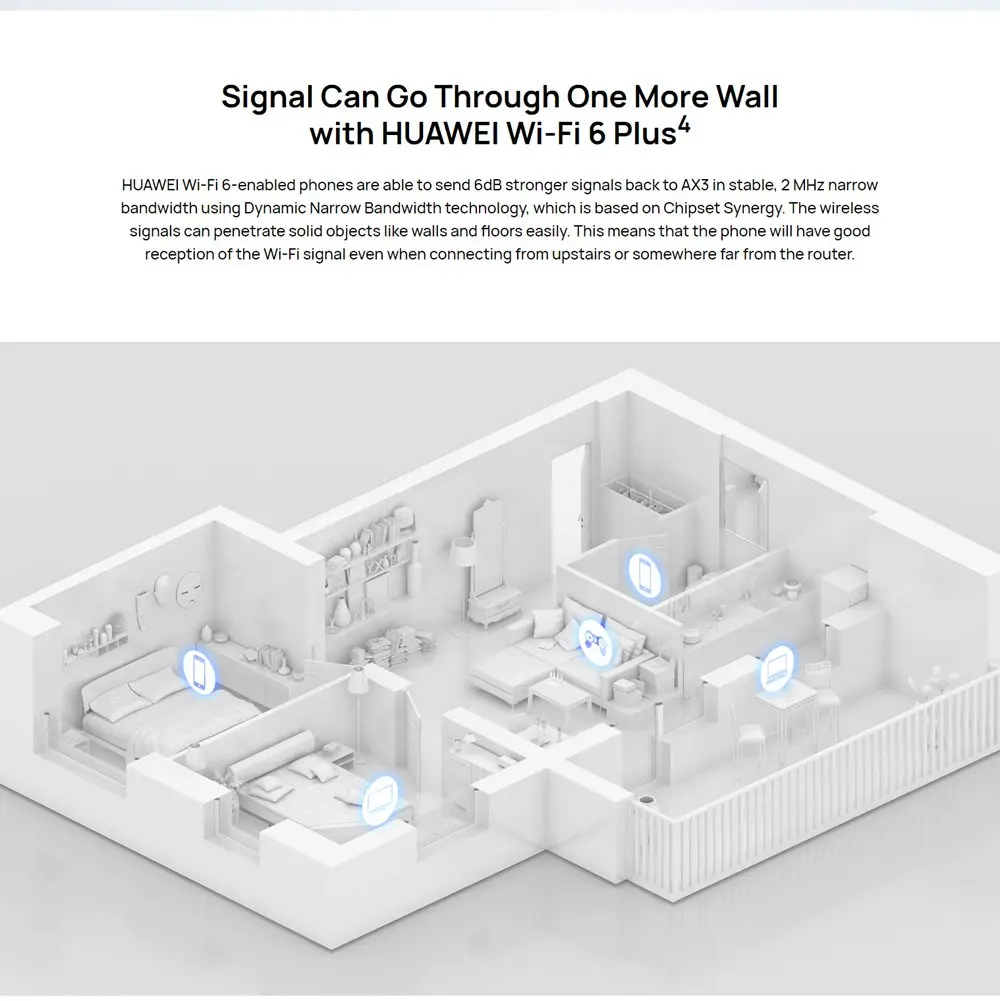 Signal Can Go Through One More Wall with HUAWEI Wi-Fi 6 Plus$^4$

HUAWEI Wi-Fi 6-enabled phones are able to send 6dB stronger signals back to AX3 in stable, 2 MHz narrow bandwidth using Dynamic Narrow Bandwidth technology, which is based on Chipset Synergy. The wireless signals can penetrate solid objects like walls and floors easily. This means that the phone will have good reception of the Wi-Fi signal even when connecting from upstairs or somewhere far from the router.