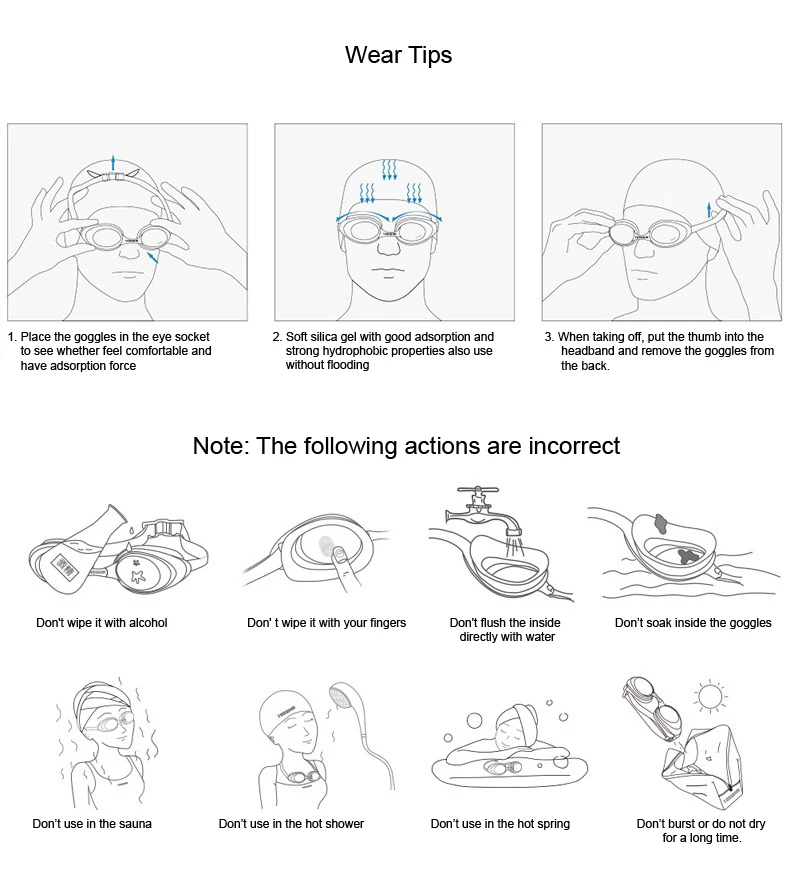 Wear Tips

1. Place the goggles in the eye socket to see whether feel comfortable and have adsorption force

2. Soft silica gel with good adsorption and strong hydrophobic properties also use without flooding

3. When taking off, put the thumb into the headband and remove the goggles from the back.

Note: The following actions are incorrect

Don't wipe it with alcohol

Don' t wipe it with your fingers

Don't flush the inside directly with water

Don't soak inside the goggles

Don't use in the sauna

Don't use in the hot shower

Don't use in the hot spring

Don't burst or do not dry for a long time.