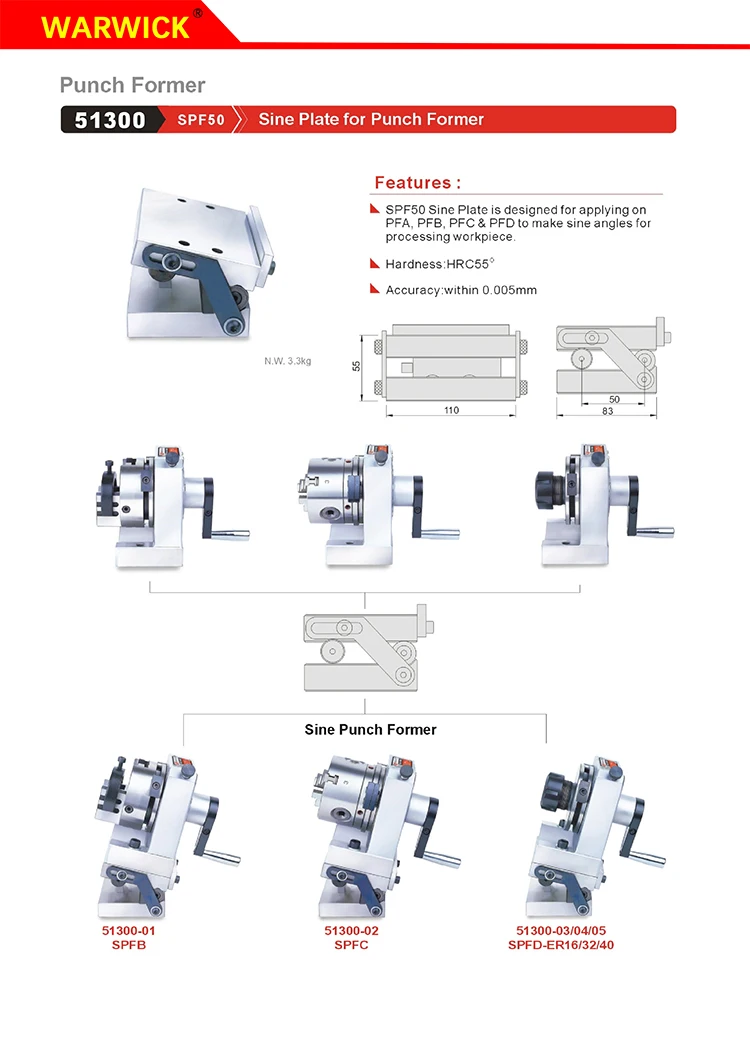 WARWICK®

Punch Former

51300 SPF50 Sine Plate for Punch Former

Features :

SPF50 Sine Plate is designed for applying on PFA, PFB, PFC & PFD to make sine angles for processing workpiece.

Hardness:HRC55°

Accuracy:within 0.005mm

N.W. 3.3kg

55

110

50

83

Sine Punch Former

51300-01
SPFB

51300-02
SPFC

51300-03/04/05
SPFD-ER16/32/40