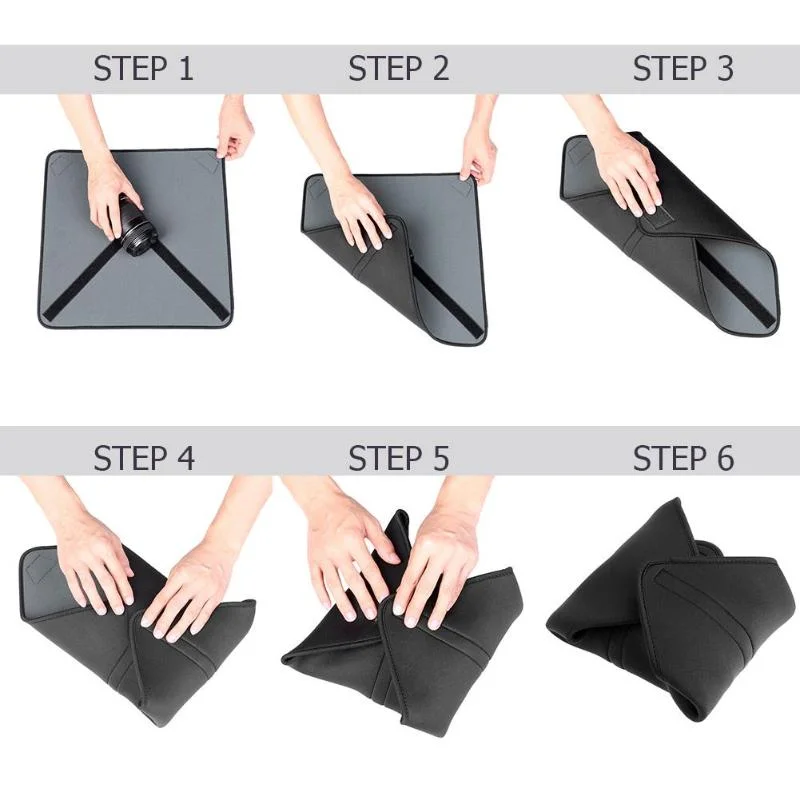 STEP 1
STEP 2
STEP 3

STEP 4
STEP 5
STEP 6