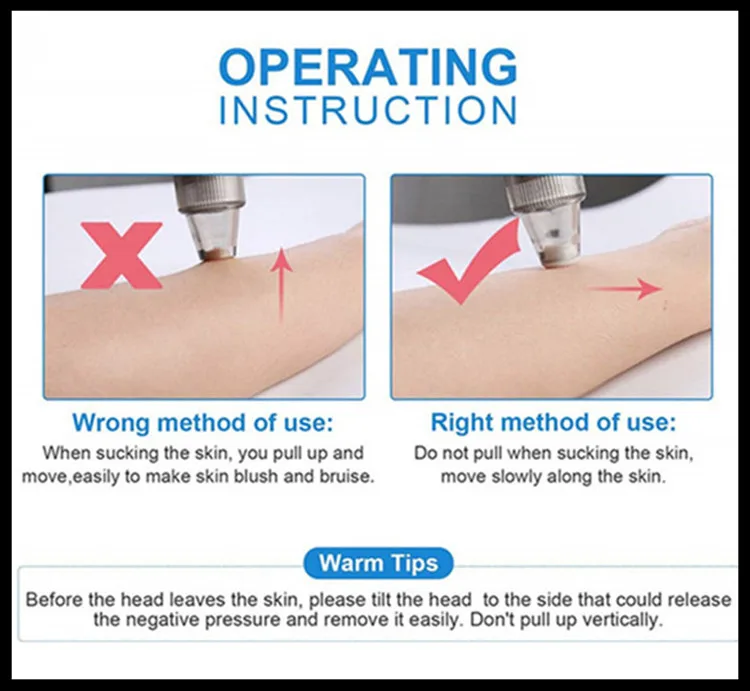 OPERATING
INSTRUCTION

Wrong method of use:
When sucking the skin, you pull up and move,easily to make skin blush and bruise.

Right method of use:
Do not pull when sucking the skin, move slowly along the skin.

Warm Tips

Before the head leaves the skin, please tilt the head to the side that could release the negative pressure and remove it easily. Don't pull up vertically.