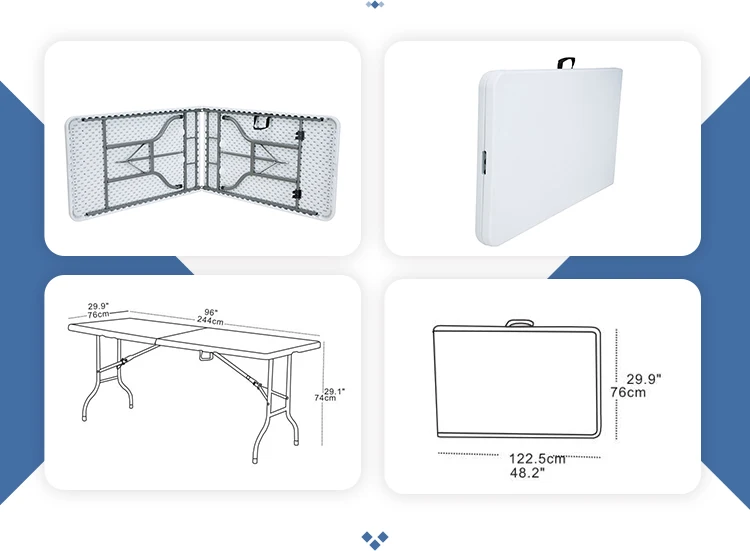 29.9"
76cm

96"
244cm

29.1"
74cm

29.9"
76cm

122.5cm
48.2"