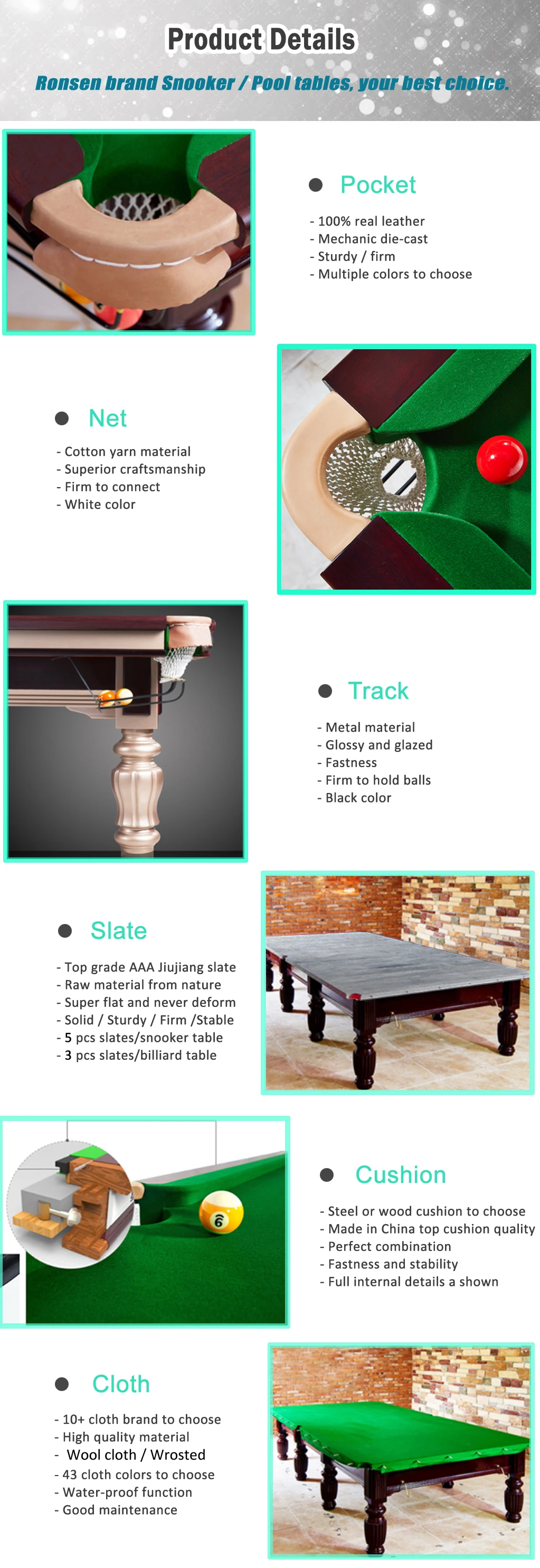 Product Details

Ronsen brand Snooker / Pool tables, your best choice.

Pocket

- 100% real leather
- Mechanic die-cast
- Sturdy / firm
- Multiple colors to choose

Net

- Cotton yarn material
- Superior craftsmanship
- Firm to connect
- White color

Track

- Metal material
- Glossy and glazed
- Fastness
- Firm to hold balls
- Black color

Slate

- Top grade AAA Jiujiang slate
- Raw material from nature
- Super flat and never deform
- Solid / Sturdy / Firm /Stable
- 5 pcs slates/snooker table
- 3 pcs slates/billiard table

6

Cushion

- Steel or wood cushion to choose
- Made in China top cushion quality
- Perfect combination
- Fastness and stability
- Full internal details a shown

Cloth

- 10+ cloth brand to choose
- High quality material
- Wool cloth / Wrosted
- 43 cloth colors to choose
- Water-proof function
- Good maintenance