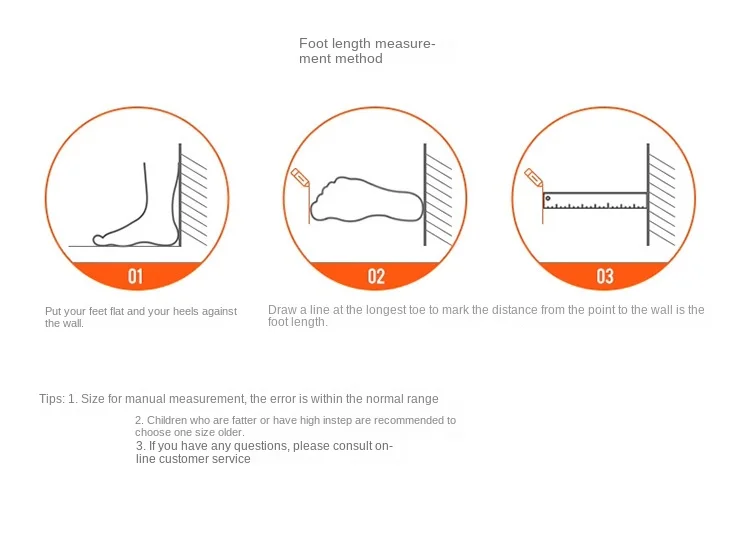 Foot length measurement method

01

02

03

Put your feet flat and your heels against the wall.

Draw a line at the longest toe to mark the distance from the point to the wall is the foot length.

Tips: 1. Size for manual measurement, the error is within the normal range

2. Children who are fatter or have high instep are recommended to choose one size older.

3. If you have any questions, please consult online customer service