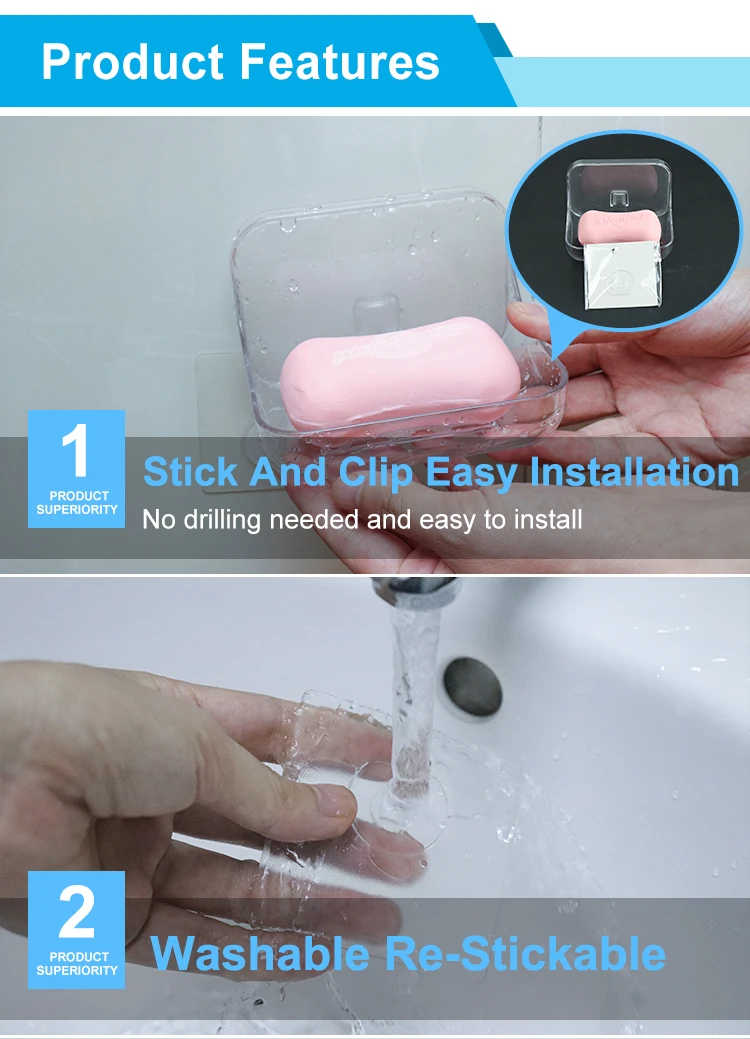 Product Features

1
PRODUCT SUPERIORITY

Stick And Clip Easy Installation
No drilling needed and easy to install

2
PRODUCT SUPERIORITY

Washable Re-Stickable