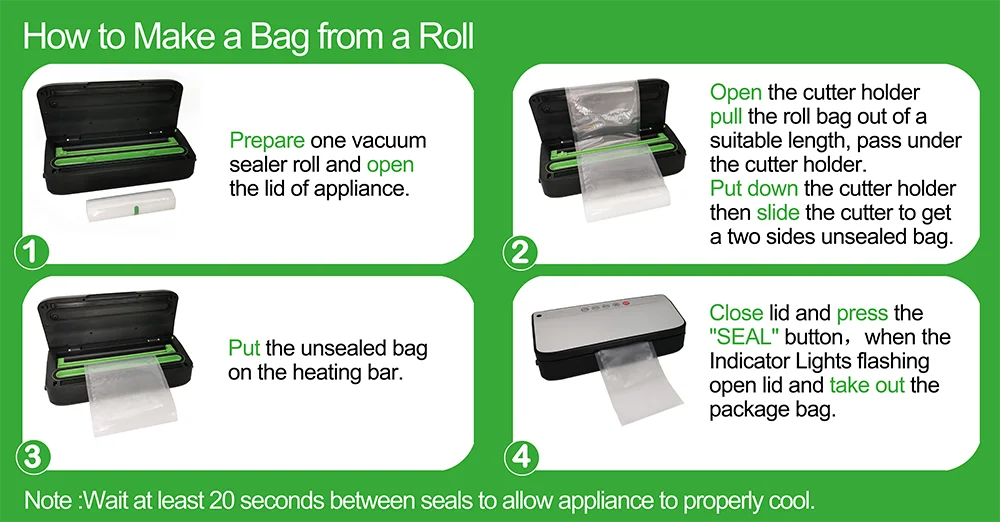 How to Make a Bag from a Roll

Prepare one vacuum sealer roll and open the lid of appliance.

1

Open the cutter holder pull the roll bag out of a suitable length, pass under the cutter holder.
Put down the cutter holder then slide the cutter to get a two sides unsealed bag.

2

Put the unsealed bag on the heating bar.

3

Close lid and press the "SEAL" button， when the Indicator Lights flashing open lid and take out the package bag.

4

Note :Wait at least 20 seconds between seals to allow appliance to properly cool.