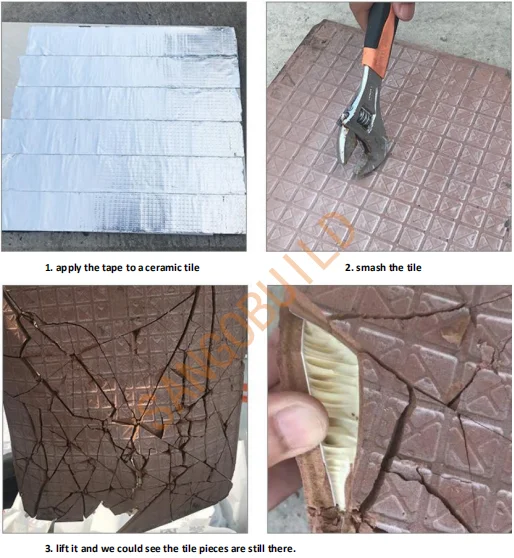 1. apply the tape to a ceramic tile

2. smash the tile

SANGOBUILD

3. lift it and we could see the tile pieces are still there.