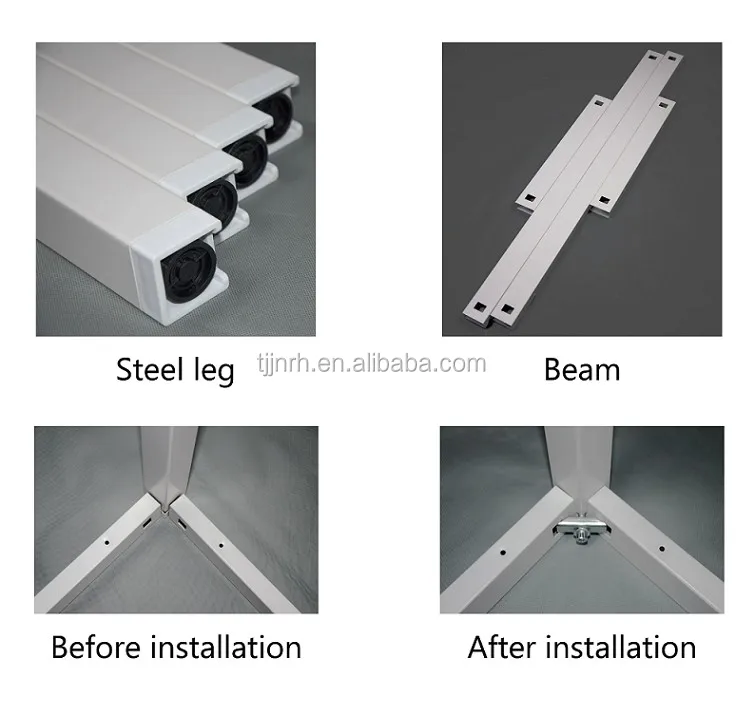 Steel leg

tjjnrh.en.alibaba.com

Beam

Before installation

After installation