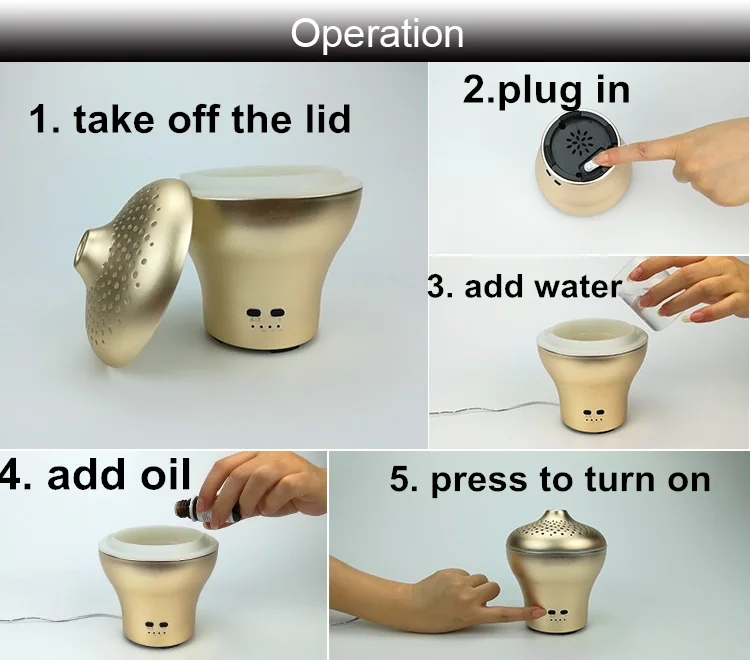 Operation

1. take off the lid

2.plug in

3. add water

4. add oil

5. press to turn on