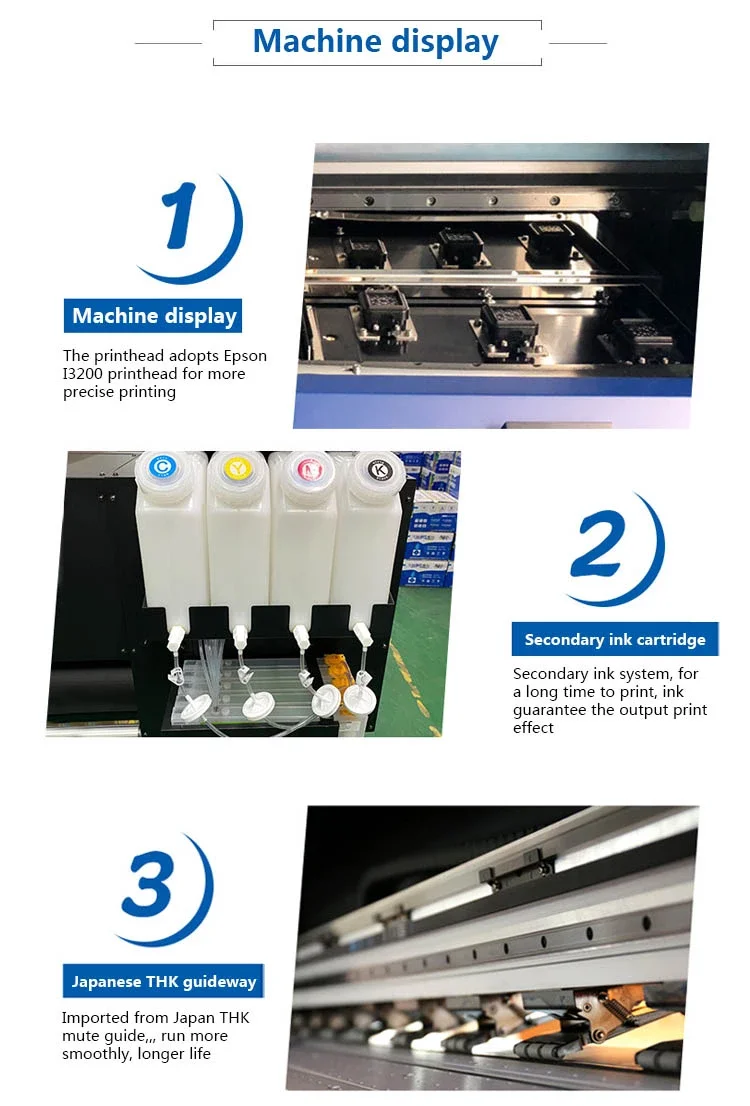 Machine display

1

Machine display

The printhead adopts Epson I3200 printhead for more precise printing

C Y M K

2

Secondary ink cartridge

Secondary ink system, for a long time to print, ink guarantee the output print effect

3

Japanese THK guideway

Imported from Japan THK mute guide,,, run more smoothly, longer life