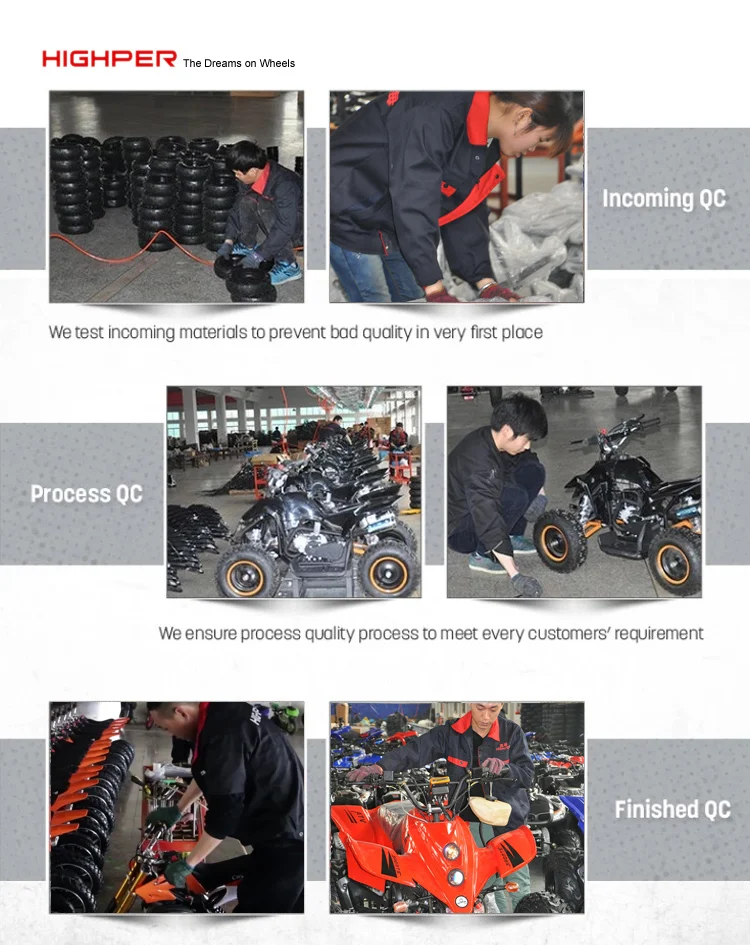 HIGHPER The Dreams on Wheels

Incoming QC

We test incoming materials to prevent bad quality in very first place

Process QC

We ensure process quality process to meet every customers' requirement

Finished QC