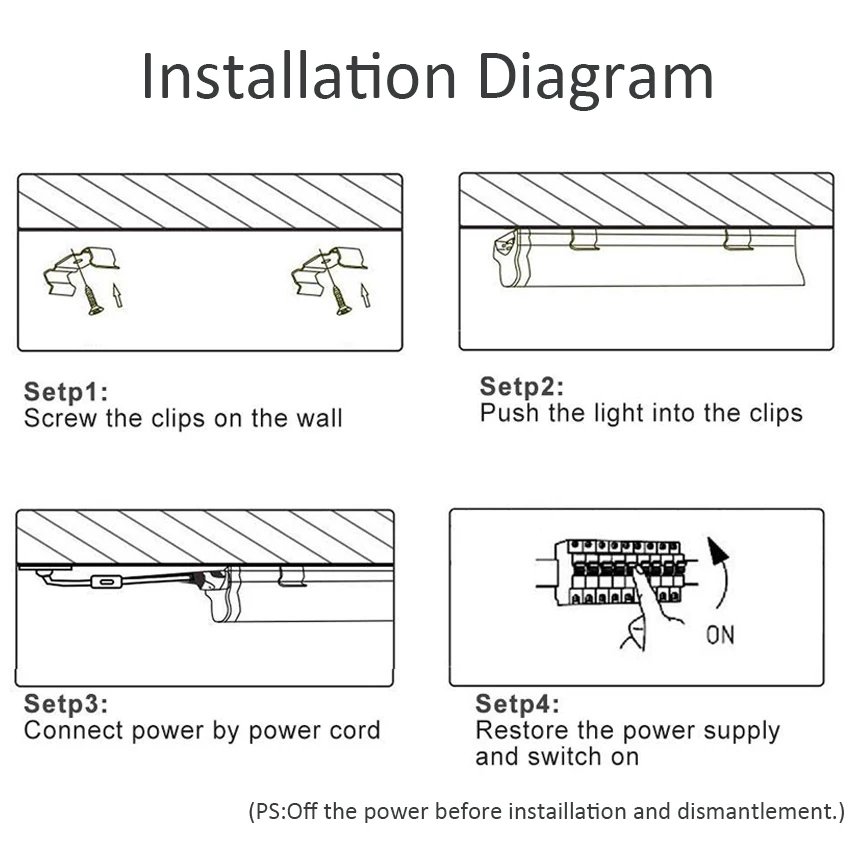 Installation Diagram

Setp1:
Screw the clips on the wall

Setp2:
Push the light into the clips

Setp3:
Connect power by power cord

ON

Setp4:
Restore the power supply and switch on

(PS:Off the power before instaillation and dismantlement.)