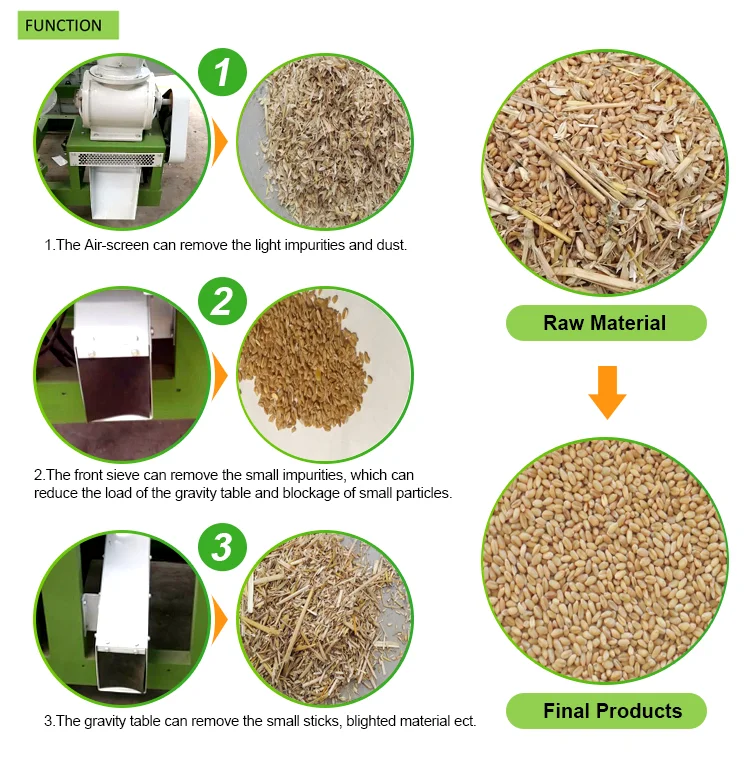 FUNCTION

1

1.The Air-screen can remove the light impurities and dust.

2

2.The front sieve can remove the small impurities, which can reduce the load of the gravity table and blockage of small particles.

3

3.The gravity table can remove the small sticks, blighted material ect.

Raw Material

Final Products