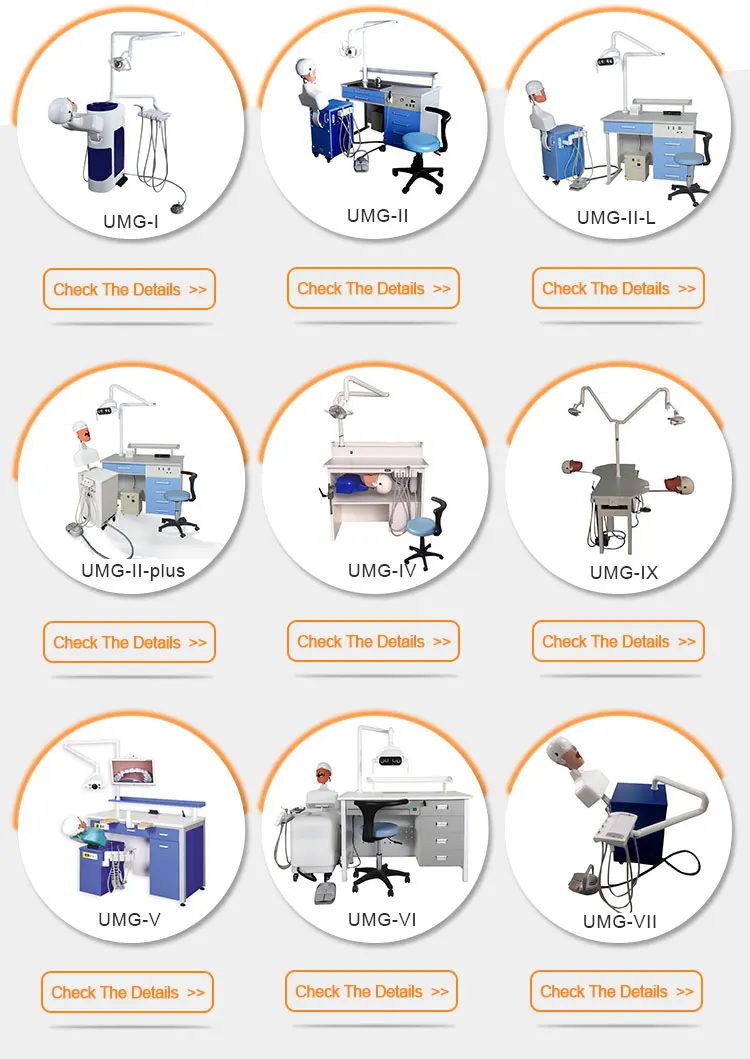 UMG-I

Check The Details >>

UMG-II

Check The Details >>

UMG-II-L

Check The Details >>

UMG-II-plus

Check The Details >>

UMG-IV

Check The Details >>

UMG-IX

Check The Details >>

UMG-V

Check The Details >>

UMG-VI

Check The Details >>

UMG-VII

Check The Details >>