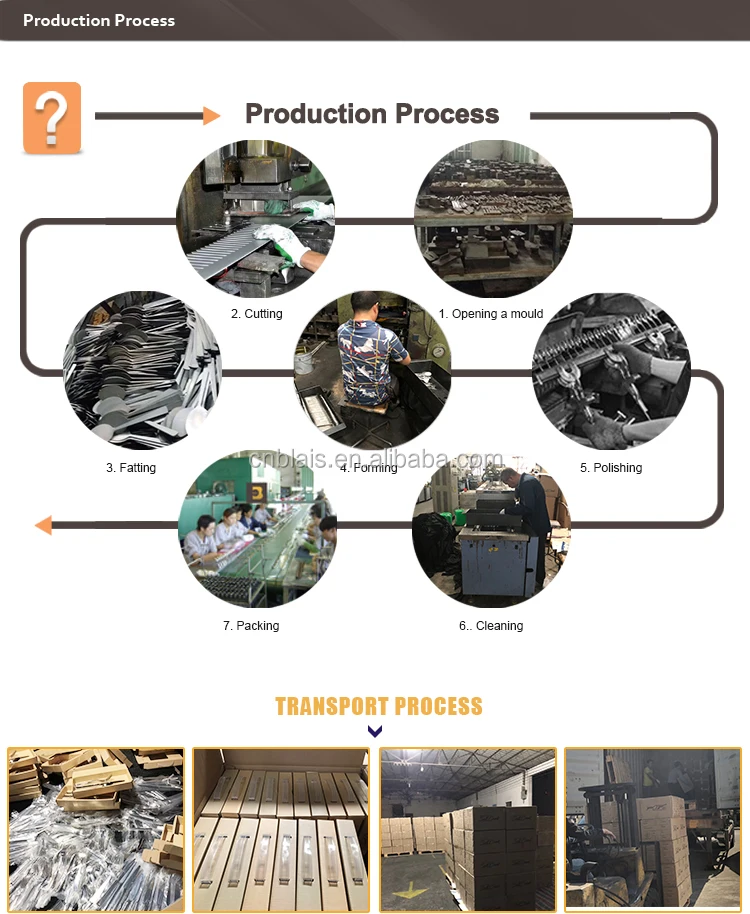 Production Process

?

Production Process

2. Cutting

1. Opening a mould

3. Fatting

4. Forming

5. Polishing

cnblais.en.alibaba.com

7. Packing

6.. Cleaning

TRANSPORT PROCESS