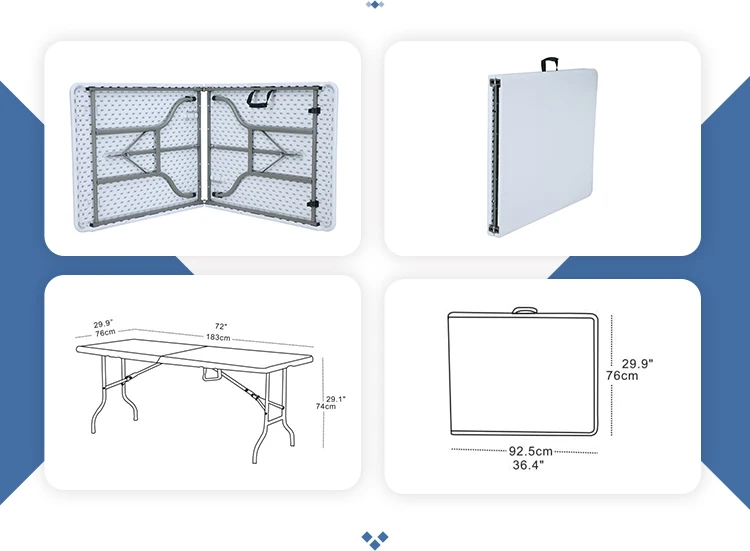 29.9"
76cm
72"
183cm
29.1"
74cm

29.9"
76cm
92.5cm
36.4"