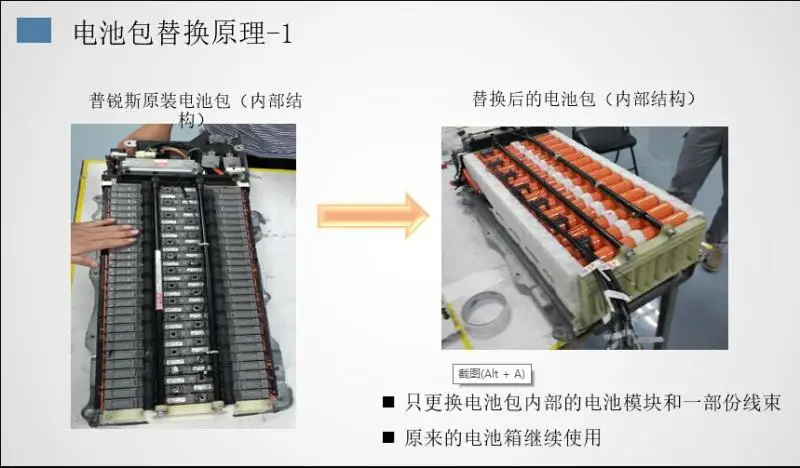 电池包替换原理-1

普锐斯原装电池包（内部结构）

替换后的电池包（内部结构）

截图(Alt + A)

■ 只更换电池包内部的电池模块和一部份线束

■ 原来的电池箱继续使用