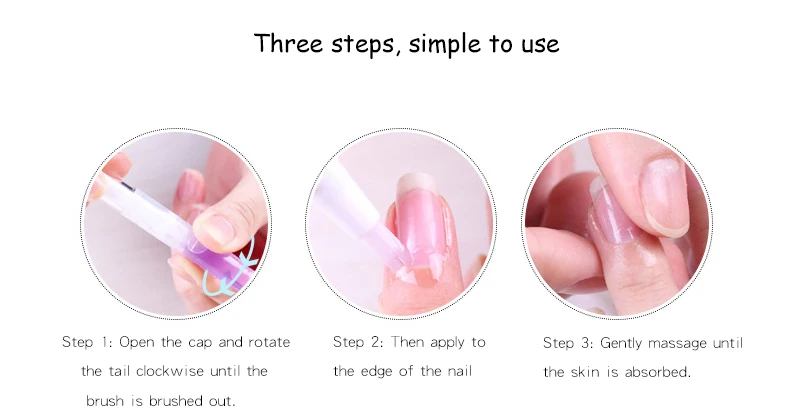 Three steps, simple to use

Step 1: Open the cap and rotate the tail clockwise until the brush is brushed out.

Step 2: Then apply to the edge of the nail

Step 3: Gently massage until the skin is absorbed.