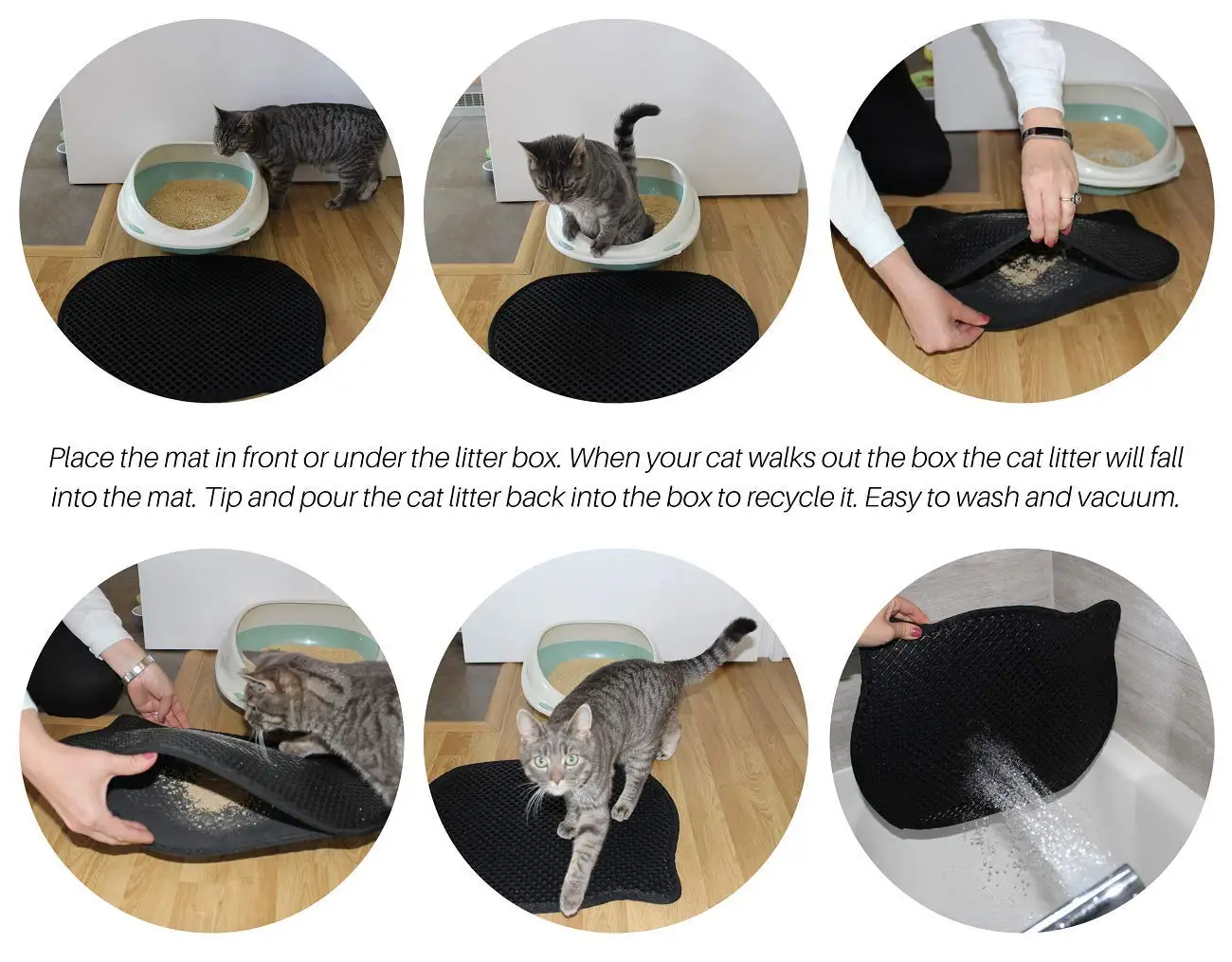 Place the mat in front or under the litter box. When your cat walks out the box the cat litter will fall into the mat. Tip and pour the cat litter back into the box to recycle it. Easy to wash and vacuum.