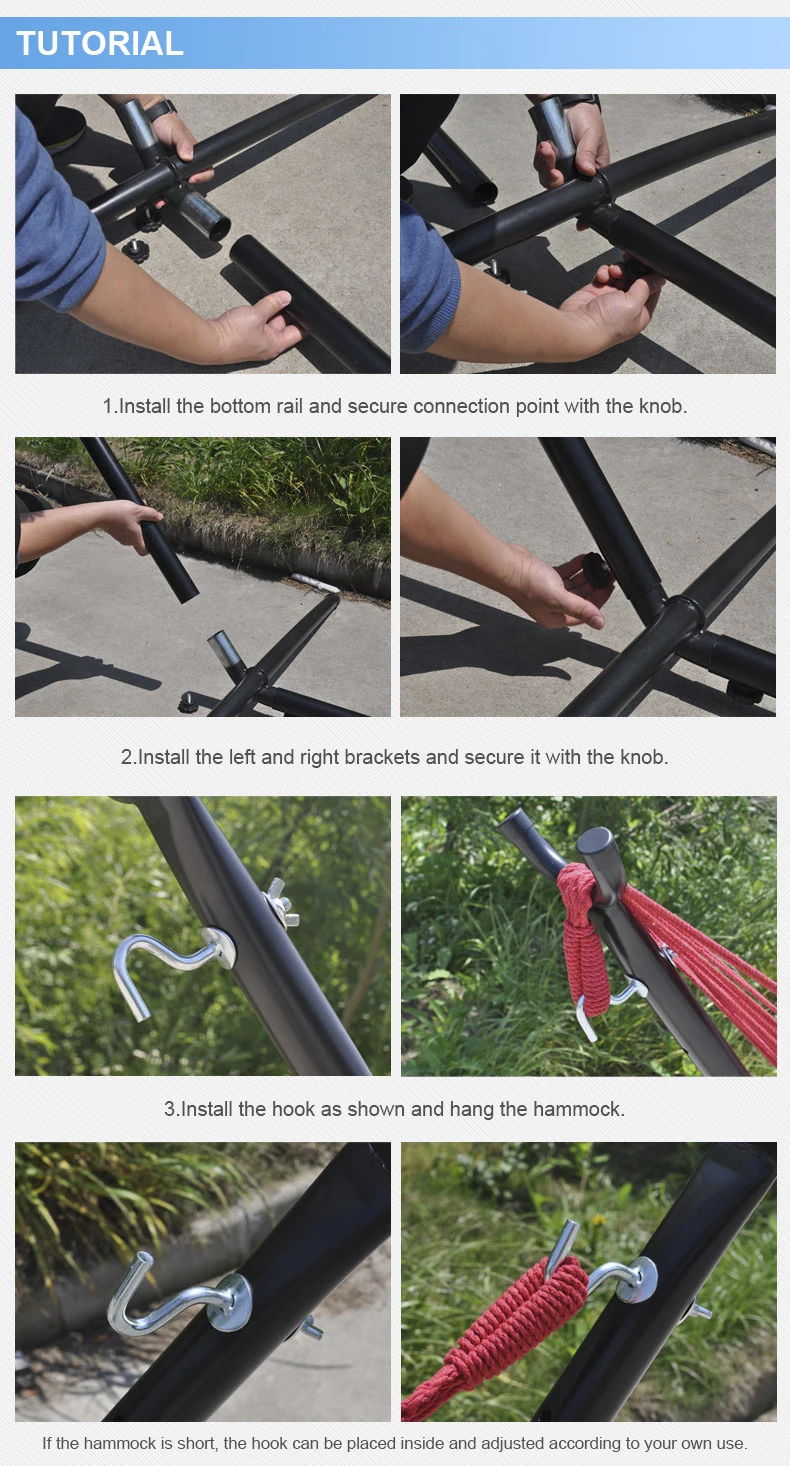 TUTORIAL

1.Install the bottom rail and secure connection point with the knob.

2.Install the left and right brackets and secure it with the knob.

3.Install the hook as shown and hang the hammock.

If the hammock is short, the hook can be placed inside and adjusted according to your own use.