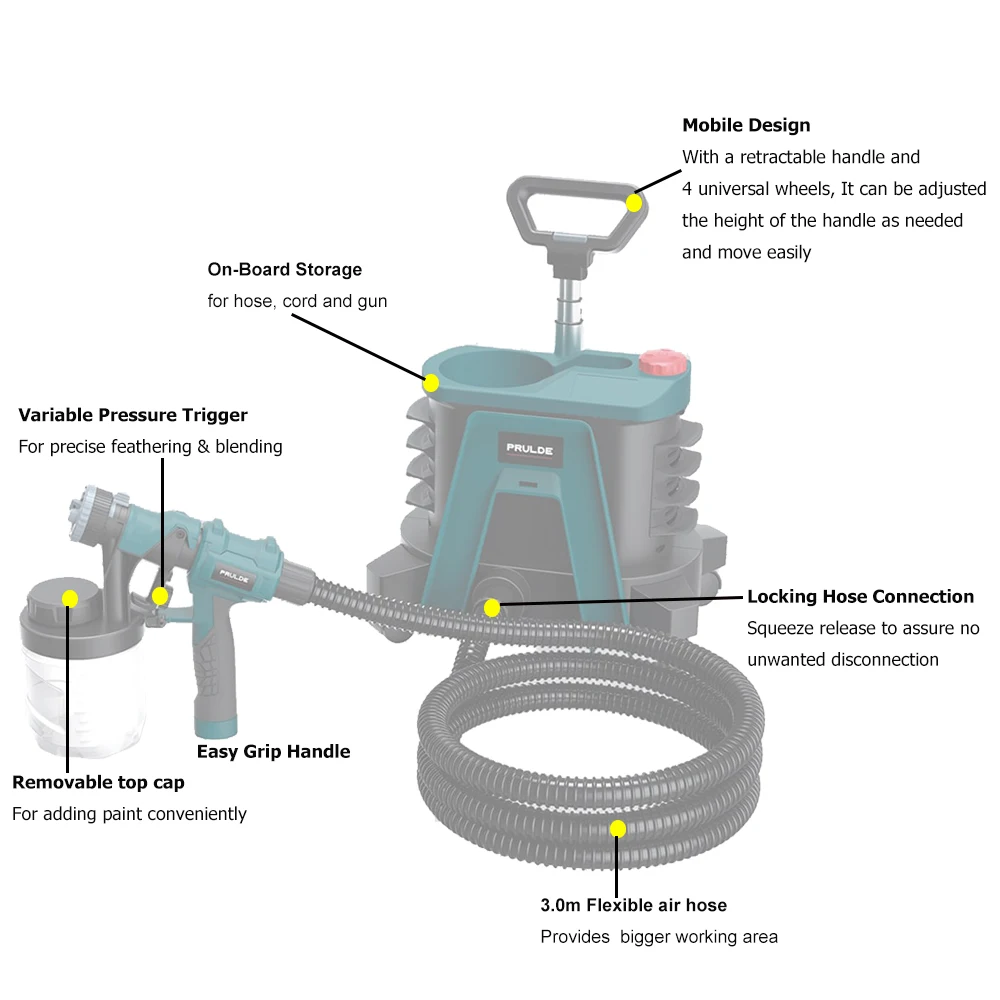 Mobile Design
With a retractable handle and 4 universal wheels, It can be adjusted the height of the handle as needed and move easily

On-Board Storage
for hose, cord and gun

Variable Pressure Trigger
For precise feathering & blending

PRULDE

PRULDE

Locking Hose Connection
Squeeze release to assure no unwanted disconnection

Easy Grip Handle

Removable top cap
For adding paint conveniently

3.0m Flexible air hose
Provides bigger working area