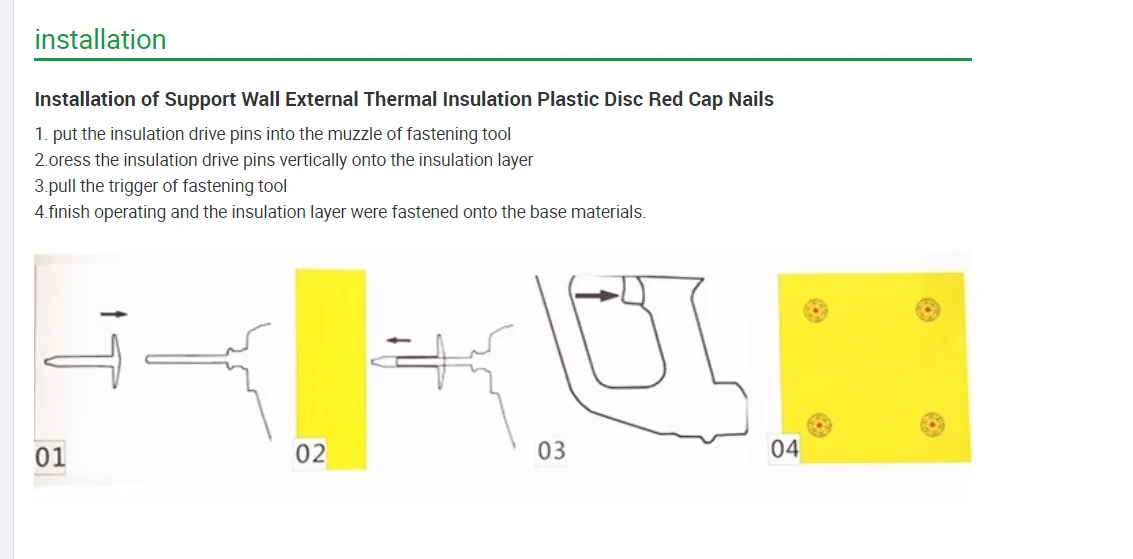 installation

Installation of Support Wall External Thermal Insulation Plastic Disc Red Cap Nails

1. put the insulation drive pins into the muzzle of fastening tool
2.oress the insulation drive pins vertically onto the insulation layer
3.pull the trigger of fastening tool
4.finish operating and the insulation layer were fastened onto the base materials.

01

02

03

04