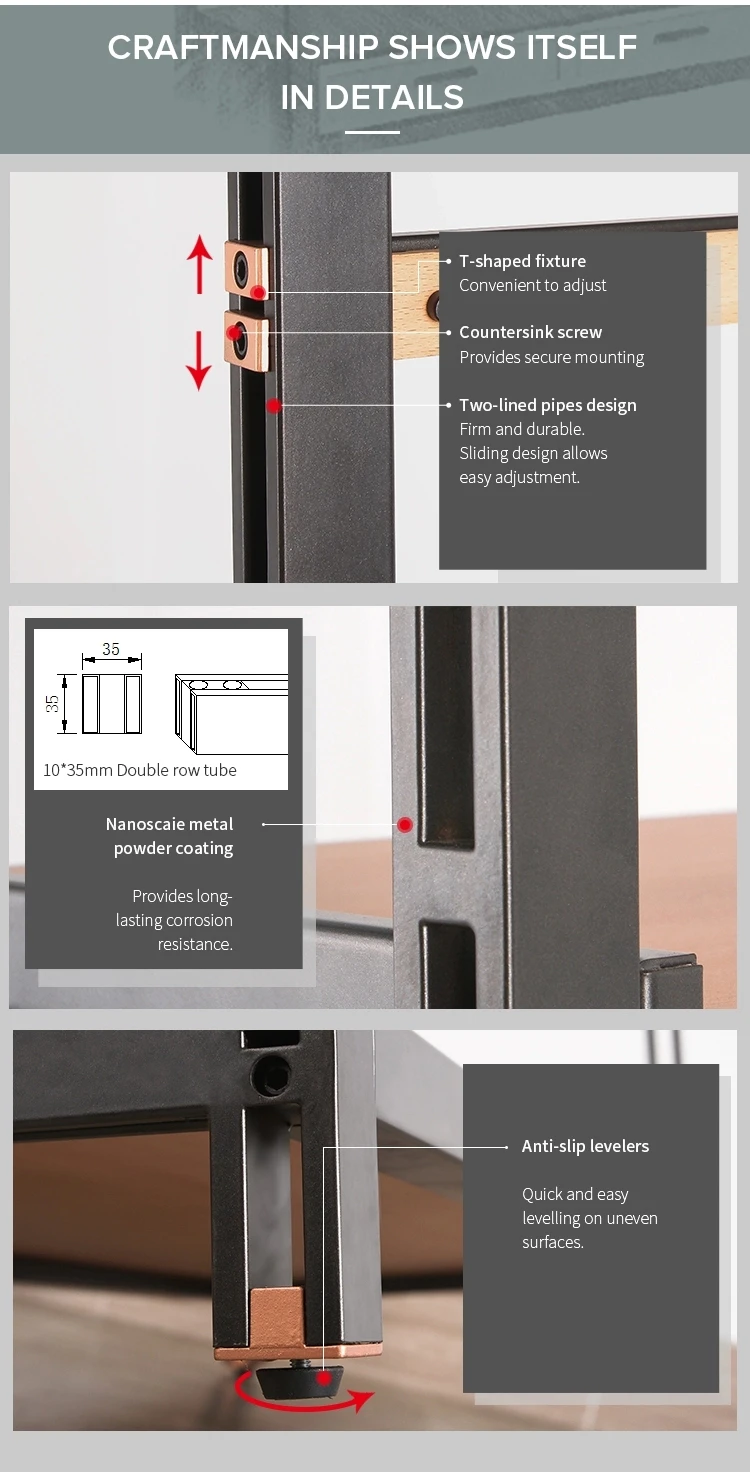 CRAFTMANSHIP SHOWS ITSELF IN DETAILS

T-shaped fixture
Convenient to adjust

Countersink screw
Provides secure mounting

Two-lined pipes design
Firm and durable.
Sliding design allows easy adjustment.

35

35

10*35mm Double row tube

Nanoscaie metal powder coating

Provides long-lasting corrosion resistance.

Anti-slip levelers

Quick and easy levelling on uneven surfaces.