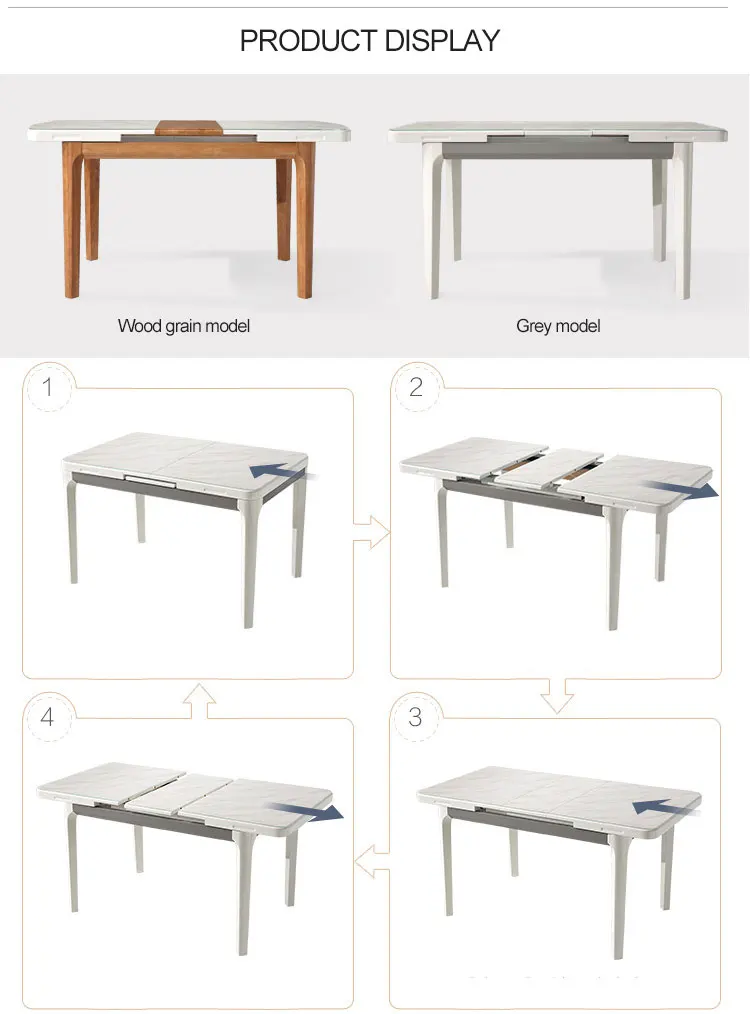 PRODUCT DISPLAY

Wood grain model

Grey model

1

2

4

3