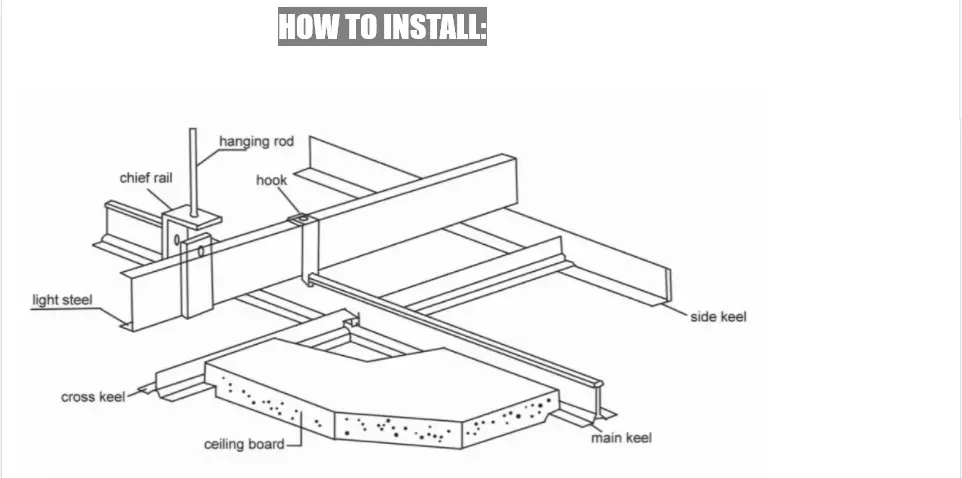 HOW TO INSTALL:

hanging rod

chief rail

hook

light steel

side keel

cross keel

ceiling board

main keel