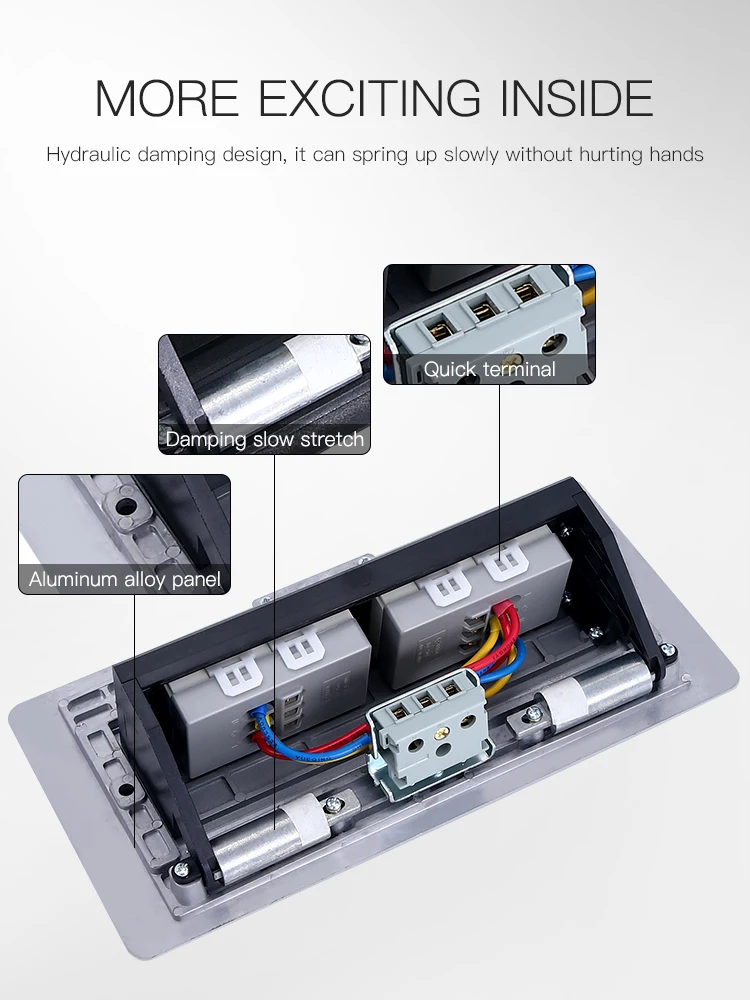 MORE EXCITING INSIDE

Hydraulic damping design, it can spring up slowly without hurting hands

Quick terminal

Damping slow stretch

Aluminum alloy panel