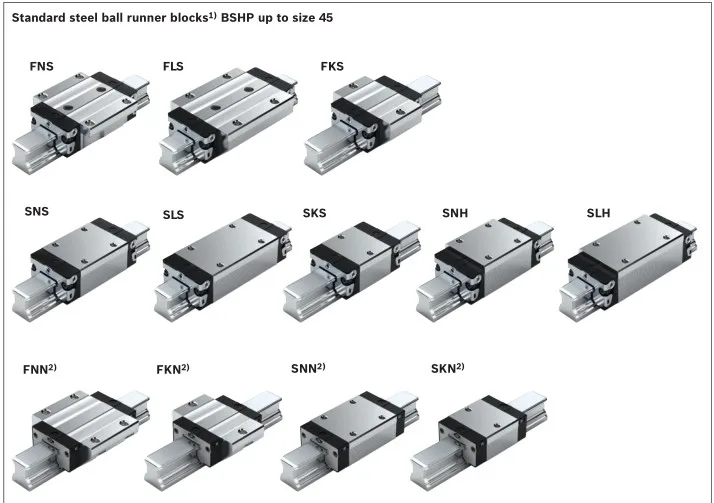 Standard steel ball runner blocks$^{1)}$ BSHP up to size 45

FNS

FLS

FKS

SNS

SLS

SKS

SNH

SLH

FNN$^{2)}$

FKN$^{2)}$

SNN$^{2)}$

SKN$^{2)}$