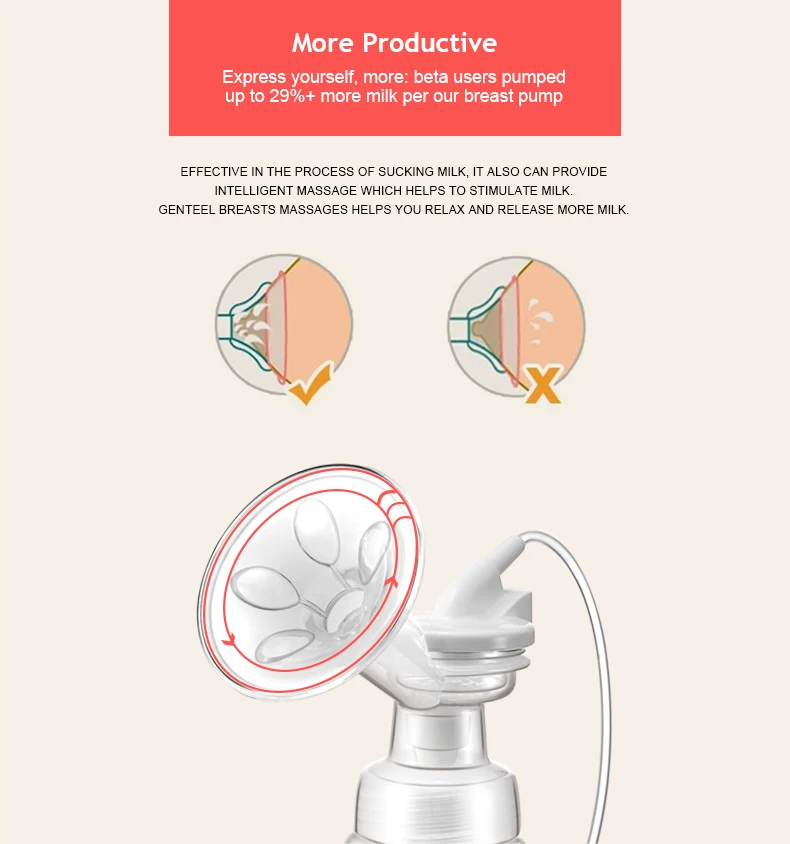 More Productive

Express yourself, more: beta users pumped up to 29%+ more milk per our breast pump

EFFECTIVE IN THE PROCESS OF SUCKING MILK, IT ALSO CAN PROVIDE INTELLIGENT MASSAGE WHICH HELPS TO STIMULATE MILK. GENTEEL BREASTS MASSAGES HELPS YOU RELAX AND RELEASE MORE MILK.