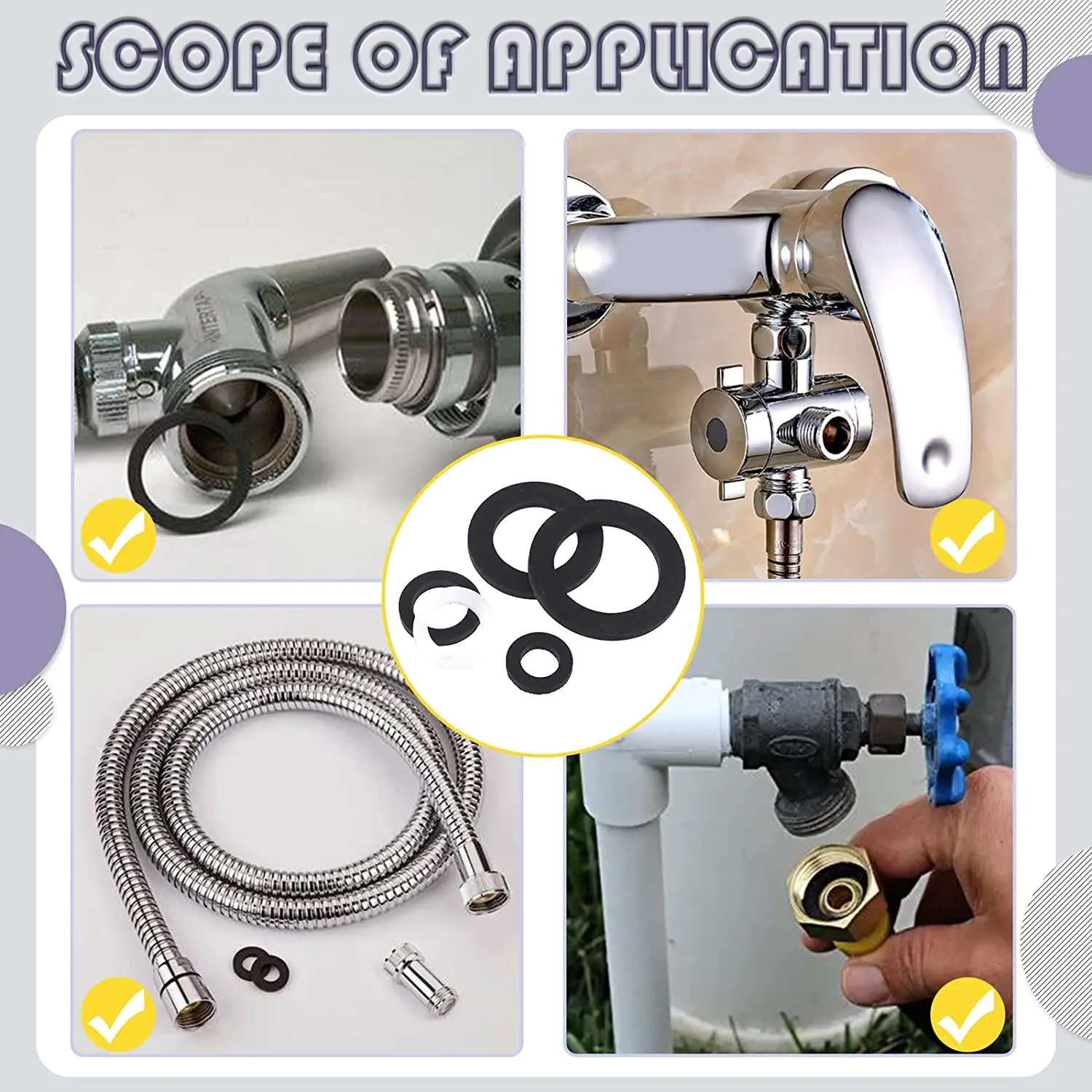 SCOPE OF APPLICATION