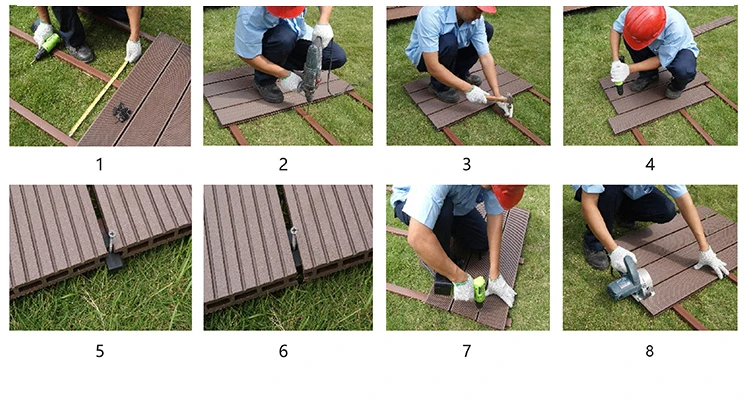 1 2 3 4

5 6 7 8