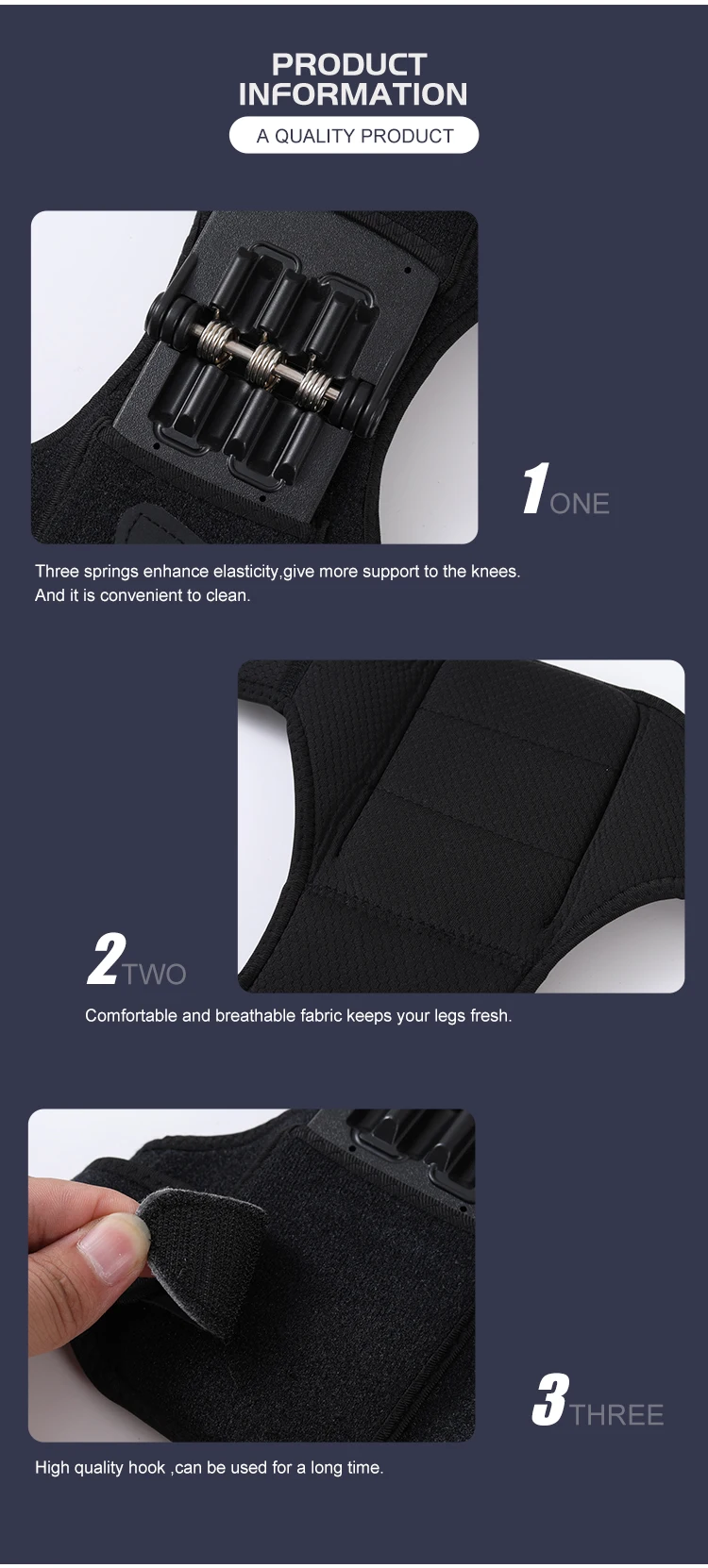 PRODUCT INFORMATION

A QUALITY PRODUCT

1 ONE

Three springs enhance elasticity,give more support to the knees. And it is convenient to clean.

2 TWO

Comfortable and breathable fabric keeps your legs fresh.

3 THREE

High quality hook ,can be used for a long time.