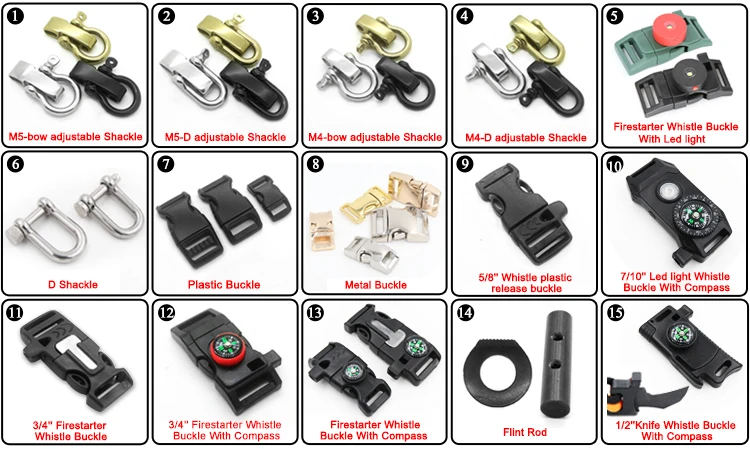 1
M5-bow adjustable Shackle

2
M5-D adjustable Shackle

3
M4-bow adjustable Shackle

4
M4-D adjustable Shackle

5
Firestarter Whistle Buckle With Led light

6
D Shackle

7
Plastic Buckle

8
Metal Buckle

9
5/8" Whistle plastic release buckle

10
7/10" Led light Whistle Buckle With Compass

11
3/4" Firestarter Whistle Buckle

12
3/4" Firestarter Whistle Buckle With Compass

13
Firestarter Whistle Buckle With Compass

14
Flint Rod

15
1/2"Knife Whistle Buckle With Compass