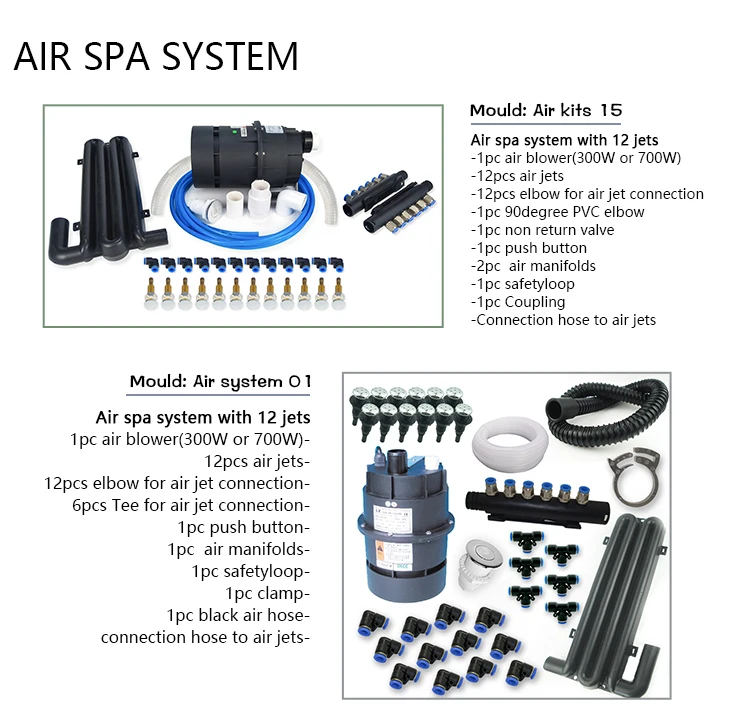 AIR SPA SYSTEM

Mould: Air kits 15

Air spa system with 12 jets
-1pc air blower(300W or 700W)
-12pcs air jets
-12pcs elbow for air jet connection
-1pc 90degree PVC elbow
-1pc non return valve
-1pc push button
-2pc air manifolds
-1pc safetyloop
-1pc Coupling
-Connection hose to air jets

Mould: Air system 01

Air spa system with 12 jets
1pc air blower(300W or 700W)-
12pcs air jets-
12pcs elbow for air jet connection-
6pcs Tee for air jet connection-
1pc push button-
1pc air manifolds-
1pc safetyloop-
1pc clamp-
1pc black air hose-
connection hose to air jets-