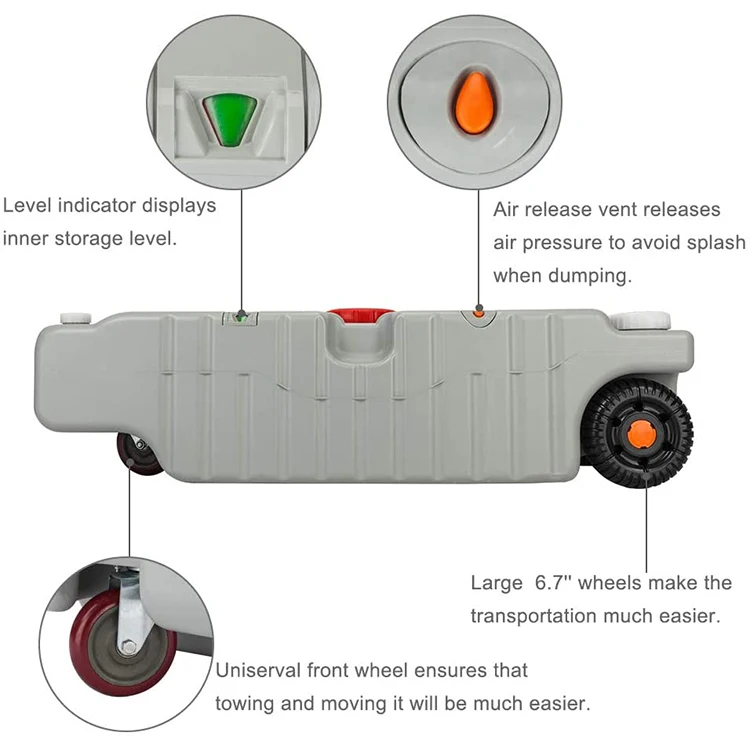 Level indicator displays inner storage level.

Air release vent releases air pressure to avoid splash when dumping.

Large 6.7'' wheels make the transportation much easier.

Uniserval front wheel ensures that towing and moving it will be much easier.