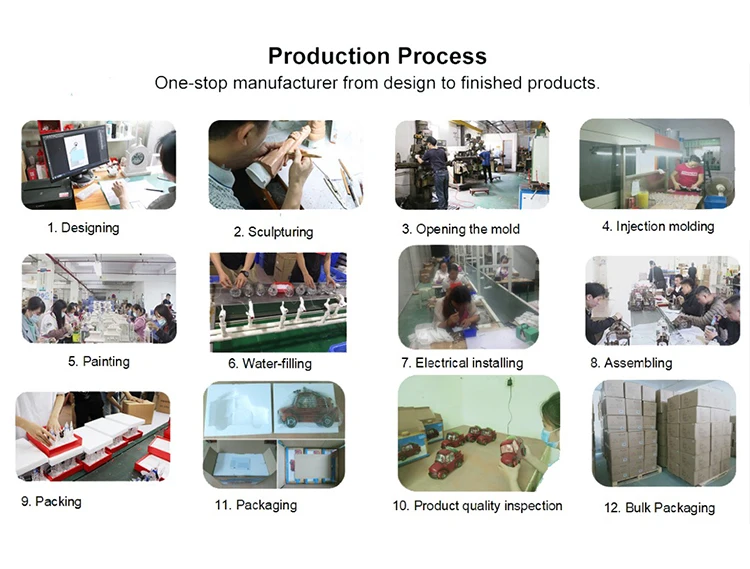 Production Process

One-stop manufacturer from design to finished products.

1. Designing

2. Sculpturing

3. Opening the mold

4. Injection molding

5. Painting

6. Water-filling

7. Electrical installing

8. Assembling

9. Packing

11. Packaging

10. Product quality inspection

12. Bulk Packaging