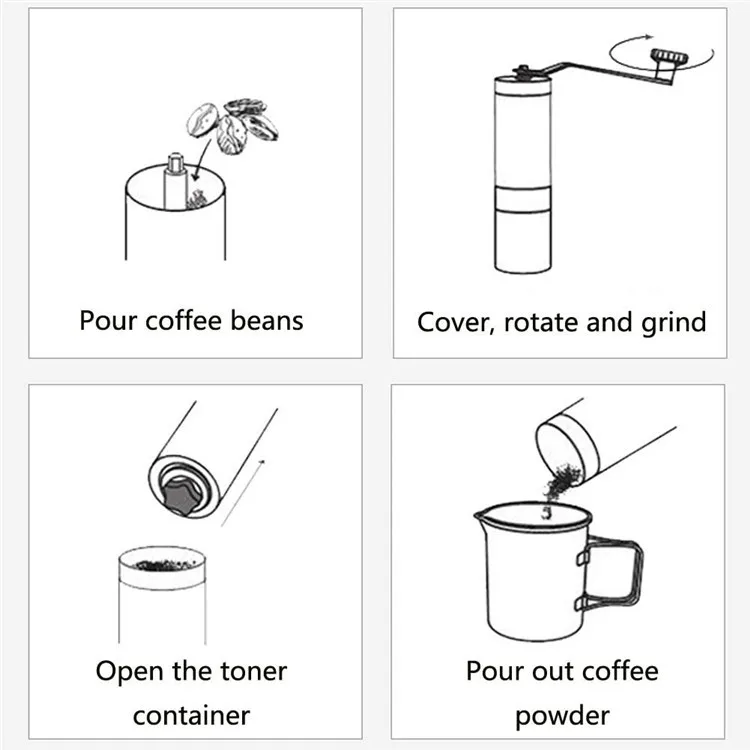 Pour coffee beans

Cover, rotate and grind

Open the toner container

Pour out coffee powder