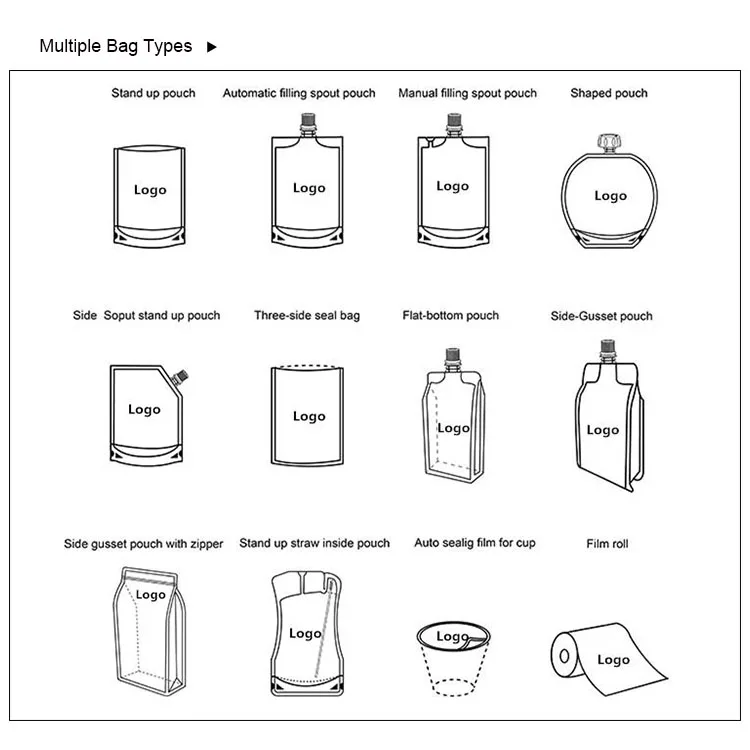 Multiple Bag Types ▶

Stand up pouch

Logo

Automatic filling spout pouch

Logo

Manual filling spout pouch

Logo

Shaped pouch

Logo

Side Soput stand up pouch

Logo

Three-side seal bag

Logo

Flat-bottom pouch

Logo

Side-Gusset pouch

Logo

Side gusset pouch with zipper

Logo

Stand up straw inside pouch

Logo

Auto sealig film for cup

Logo

Film roll

Logo