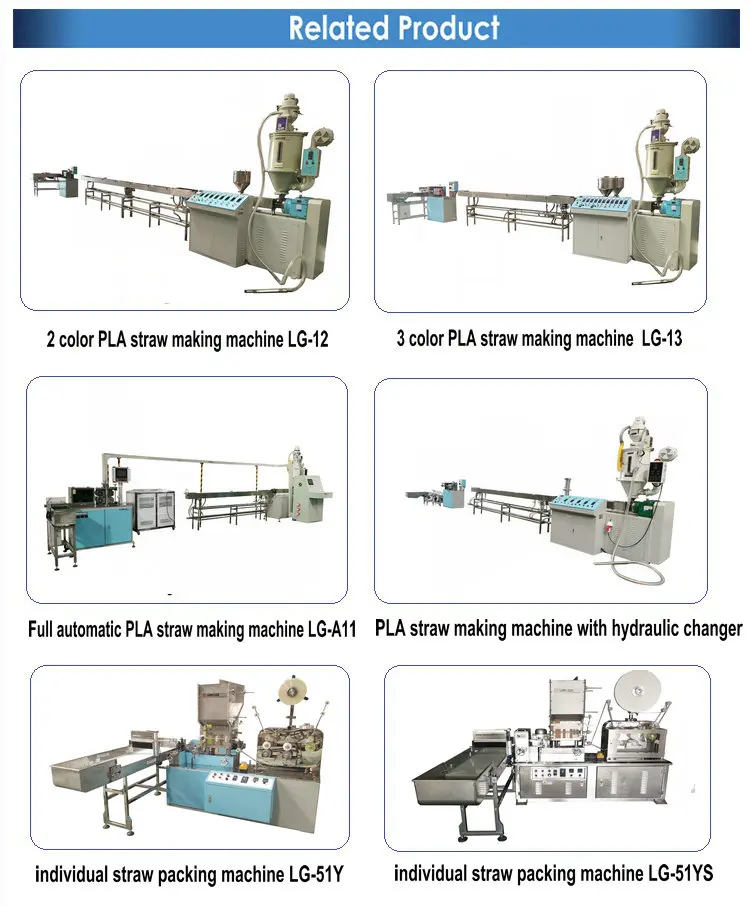 Related Product

2 color PLA straw making machine LG-12

3 color PLA straw making machine LG-13

Full automatic PLA straw making machine LG-A11

PLA straw making machine with hydraulic changer

individual straw packing machine LG-51Y

individual straw packing machine LG-51YS