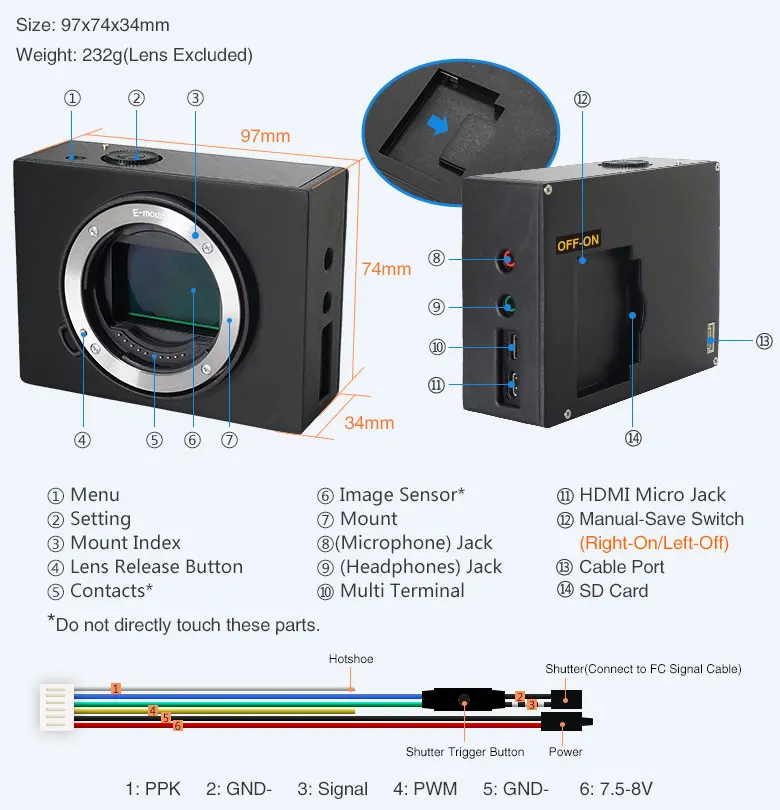 Size: 97x74x34mm
Weight: 232g(Lens Excluded)

①
②
③
97mm
E-mount
74mm
34mm
④
⑤
⑥
⑦

⑫
OFF-ON
⑧
⑨
⑩
⑪
⑬
⑭

① Menu
② Setting
③ Mount Index
④ Lens Release Button
⑤ Contacts*

⑥ Image Sensor*
⑦ Mount
⑧(Microphone) Jack
⑨ (Headphones) Jack
⑩ Multi Terminal

⑪ HDMI Micro Jack
⑫ Manual-Save Switch (Right-On/Left-Off)
⑬ Cable Port
⑭ SD Card

*Do not directly touch these parts.

Hotshoe
Shutter(Connect to FC Signal Cable)
1
2
3
4
5
6
Shutter Trigger Button
Power

1: PPK 2: GND- 3: Signal 4: PWM 5: GND- 6: 7.5-8V