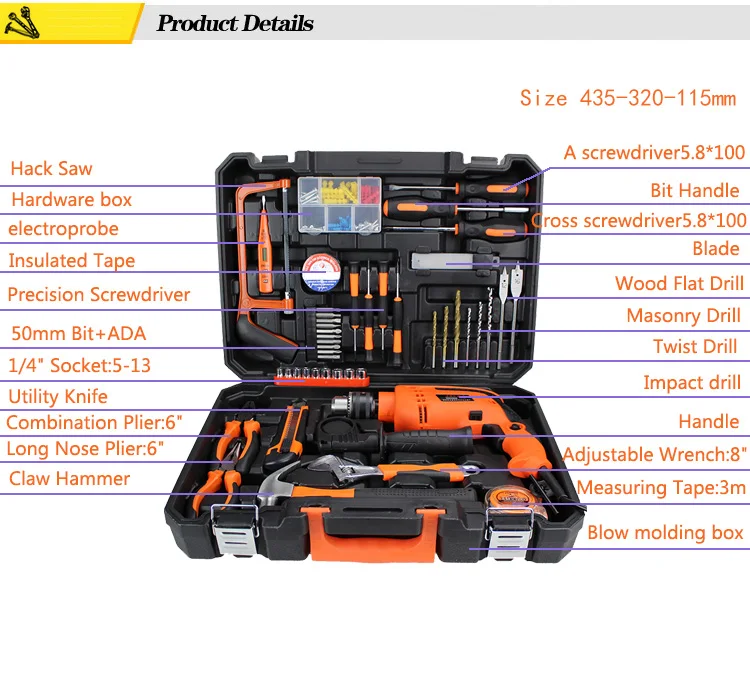 Product Details

Size 435-320-115mm

Hack Saw
Hardware box
electroprobe
Insulated Tape
Precision Screwdriver
50mm Bit+ADA
1/4" Socket:5-13
Utility Knife
Combination Plier:6"
Long Nose Plier:6"
Claw Hammer

A screwdriver5.8*100
Bit Handle
Cross screwdriver5.8*100
Blade
Wood Flat Drill
Masonry Drill
Twist Drill
Impact drill
Handle
Adjustable Wrench:8"
Measuring Tape:3m
Blow molding box