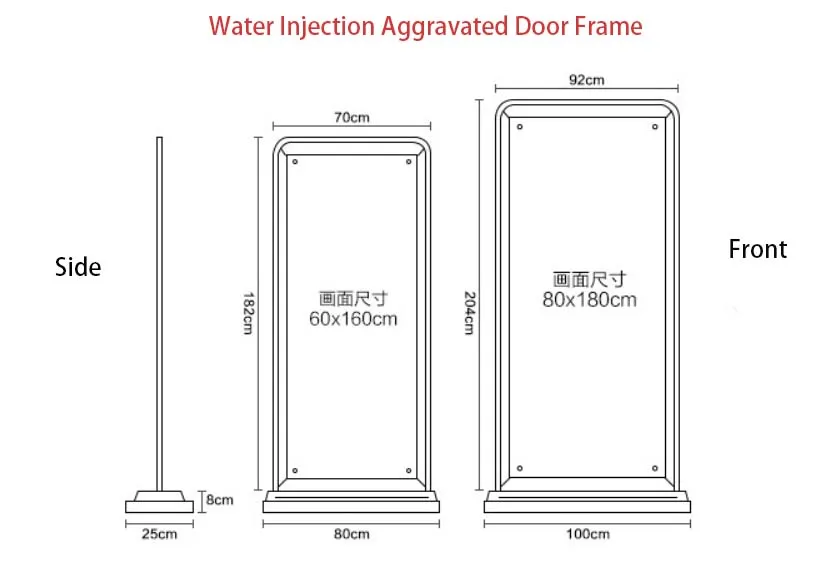 Water Injection Aggravated Door Frame

Side

8cm

25cm

70cm

182cm

画面尺寸
60x160cm

80cm

92cm

204cm

画面尺寸
80x180cm

100cm

Front