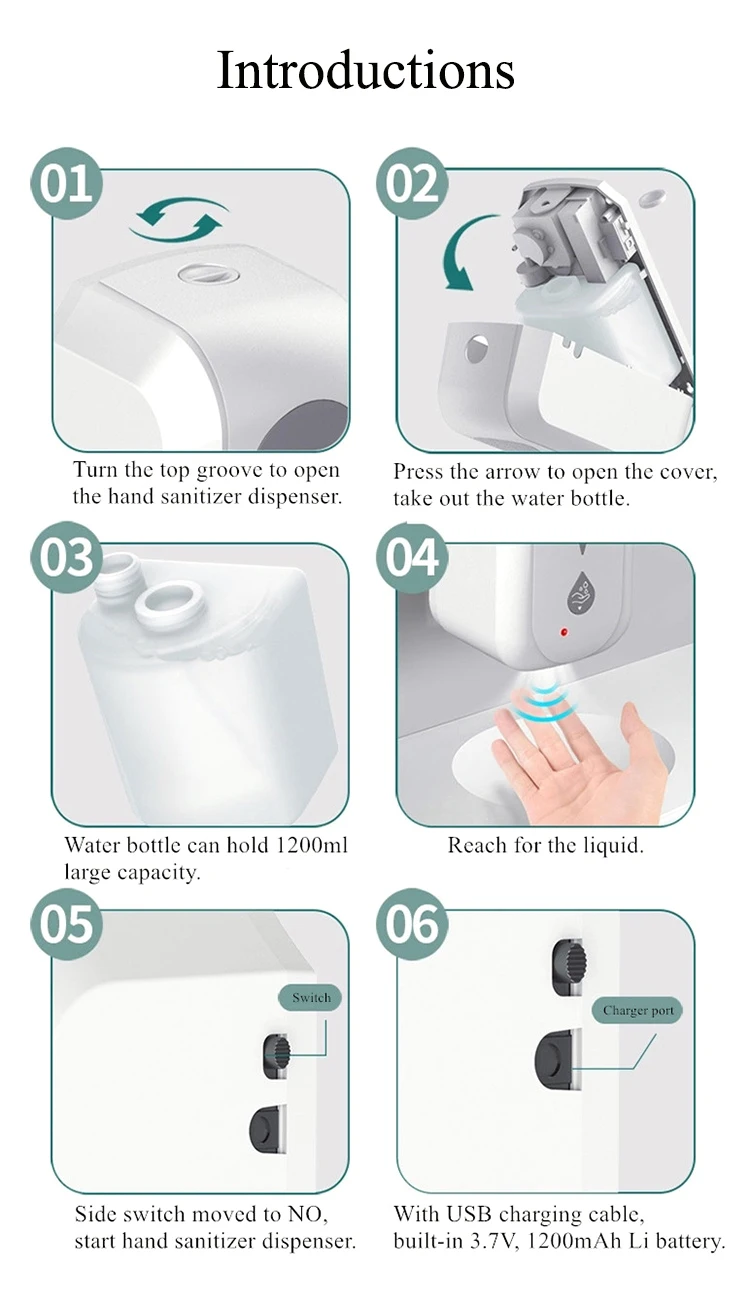 Introductions

01

Turn the top groove to open the hand sanitizer dispenser.

02

Press the arrow to open the cover, take out the water bottle.

03

Water bottle can hold 1200ml large capacity.

04

Reach for the liquid.

05

Switch

Side switch moved to NO, start hand sanitizer dispenser.

06

Charger port

With USB charging cable, built-in 3.7V, 1200mAh Li battery.