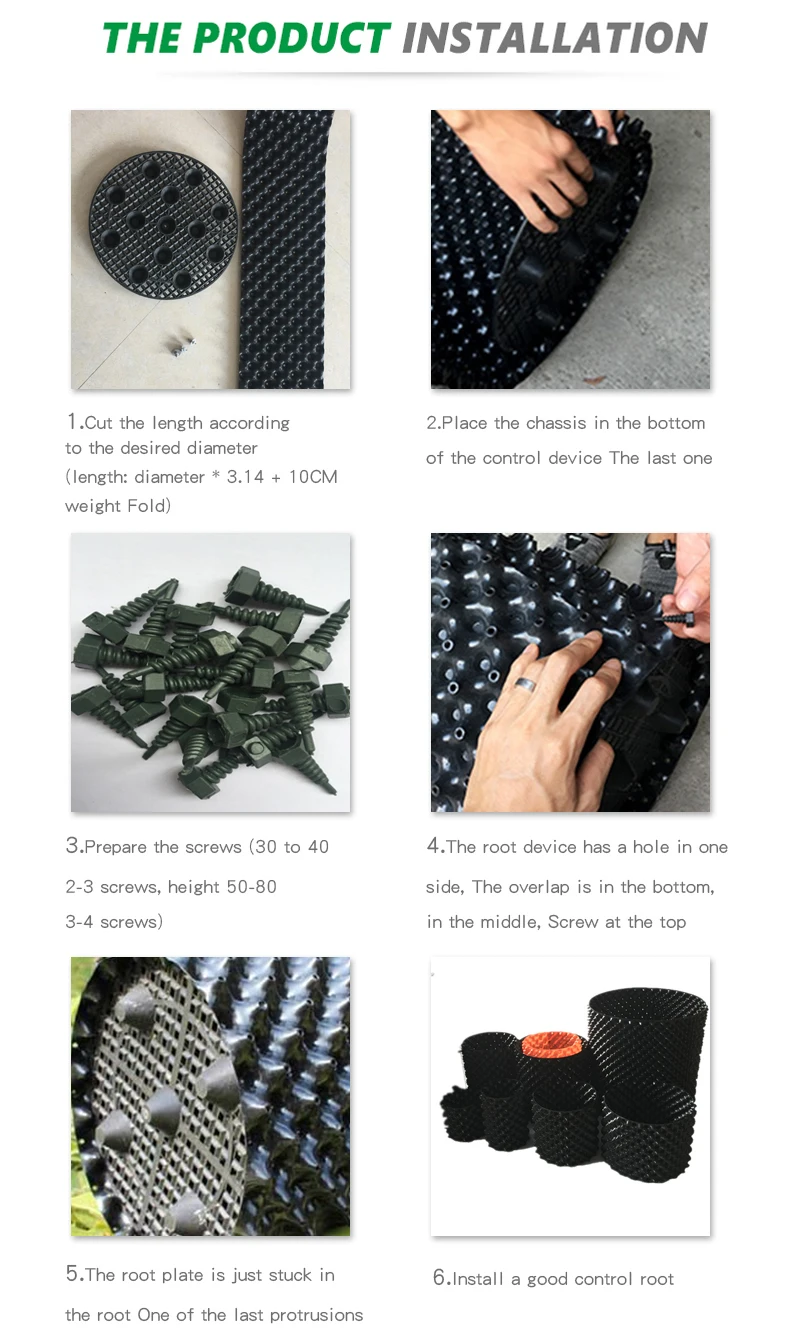 THE PRODUCT INSTALLATION

1.Cut the length according to the desired diameter (length: diameter * 3.14 + 10CM weight Fold)

2.Place the chassis in the bottom of the control device The last one

3.Prepare the screws (30 to 40 2-3 screws, height 50-80 3-4 screws)

4.The root device has a hole in one side, The overlap is in the bottom, in the middle, Screw at the top

5.The root plate is just stuck in the root One of the last protrusions

6.Install a good control root