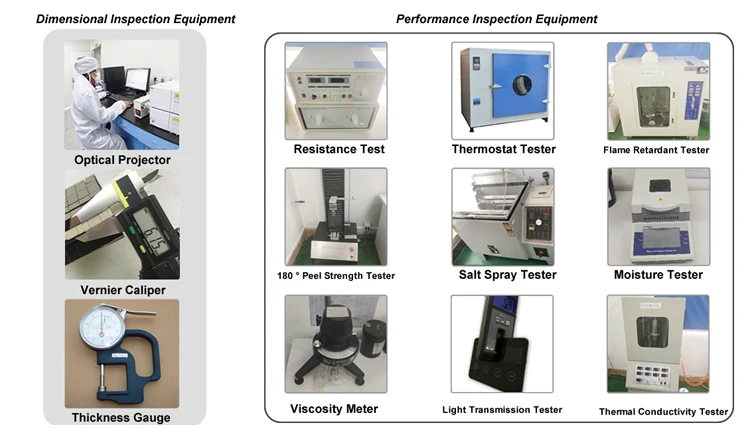 Dimensional Inspection Equipment

Optical Projector

Vernier Caliper

Thickness Gauge

Performance Inspection Equipment

Resistance Test

Thermostat Tester

Flame Retardant Tester

180 ° Peel Strength Tester

Salt Spray Tester

Moisture Tester

Viscosity Meter

Light Transmission Tester

Thermal Conductivity Tester