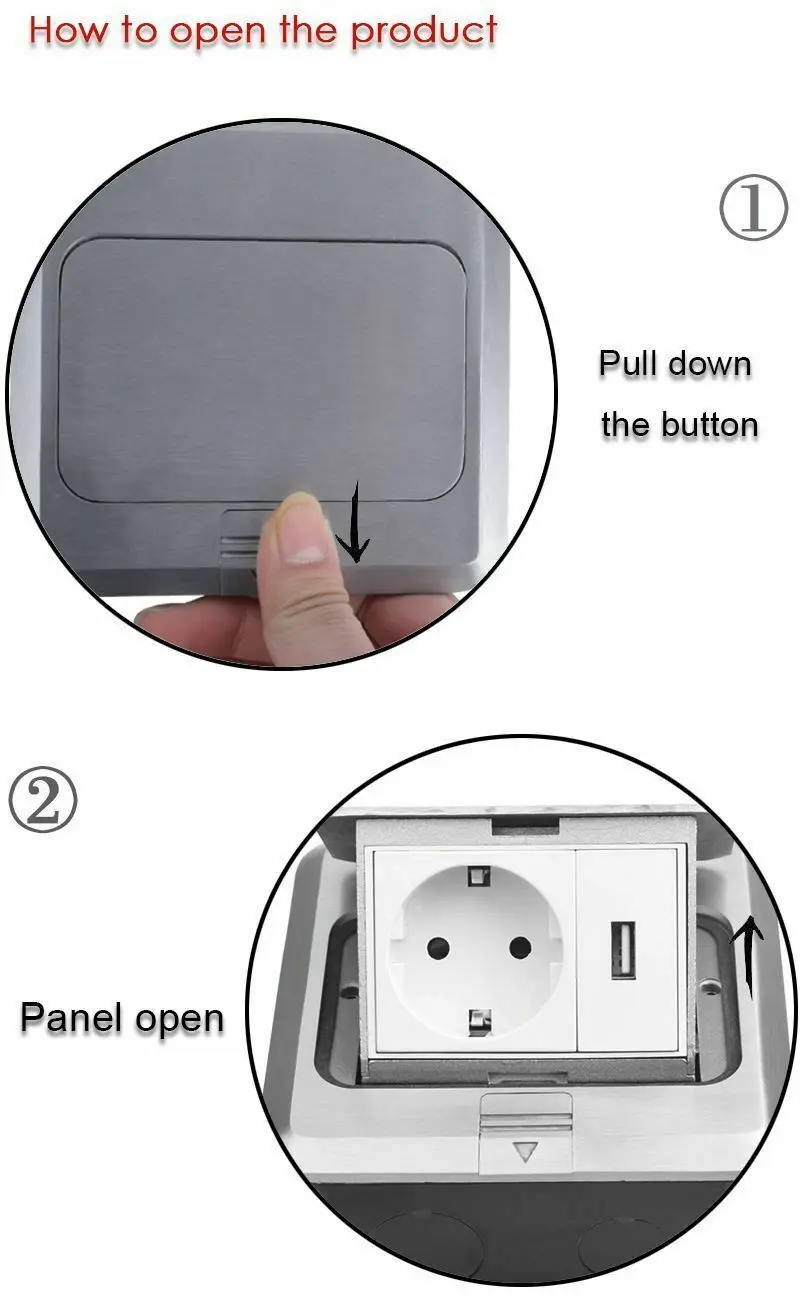 How to open the product

①

Pull down the button

②

Panel open