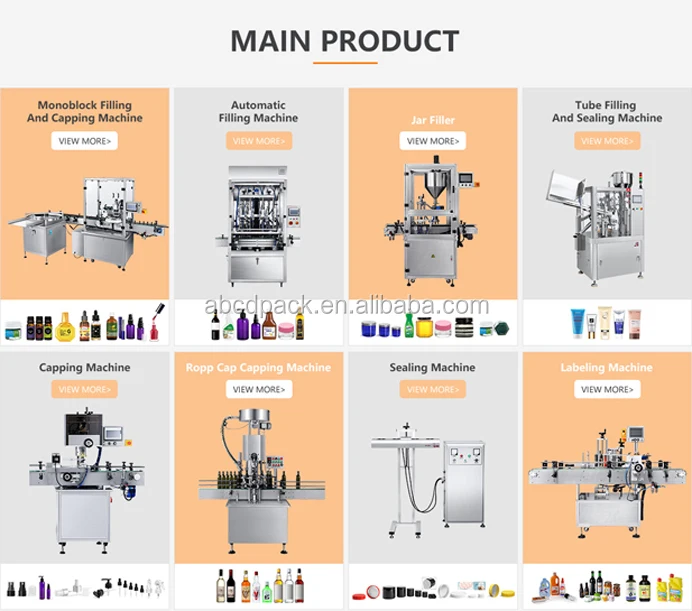 MAIN PRODUCT

Monoblock Filling And Capping Machine
VIEW MORE>

Automatic Filling Machine
VIEW MORE>

Jar Filler
VIEW MORE>

Tube Filling And Sealing Machine
VIEW MORE>

abcdpack.en.alibaba.com

Capping Machine
VIEW MORE>

Ropp Cap Capping Machine
VIEW MORE>

Sealing Machine
VIEW MORE>

Labeling Machine
VIEW MORE>